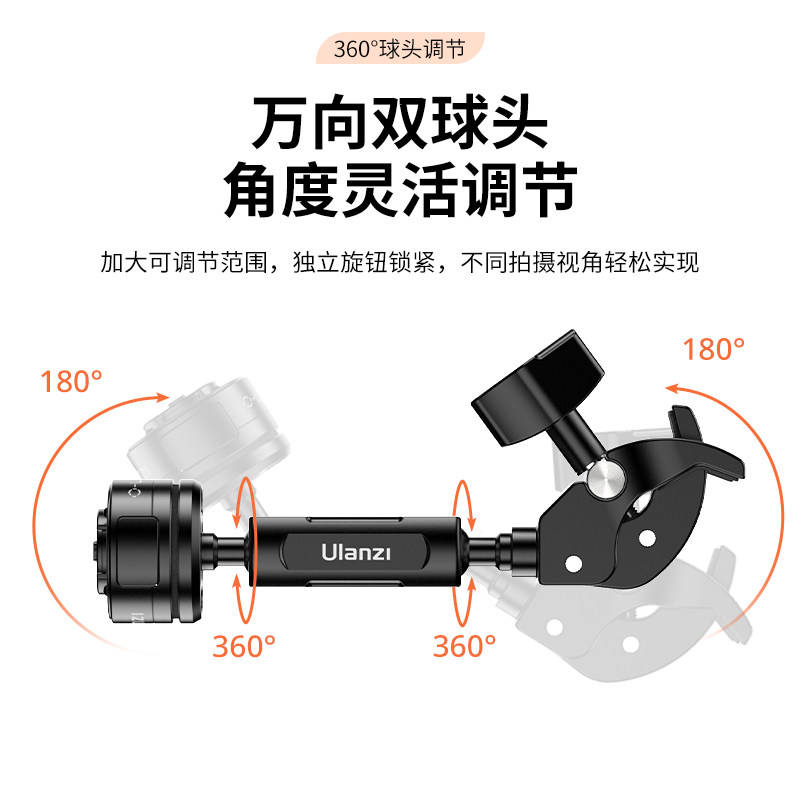 360°球头调节

万向双球头
角度灵活调节

加大可调节范围，独立旋钮锁紧，不同拍摄视角轻松实现

180°

180°

Ulanzi

360°

360°