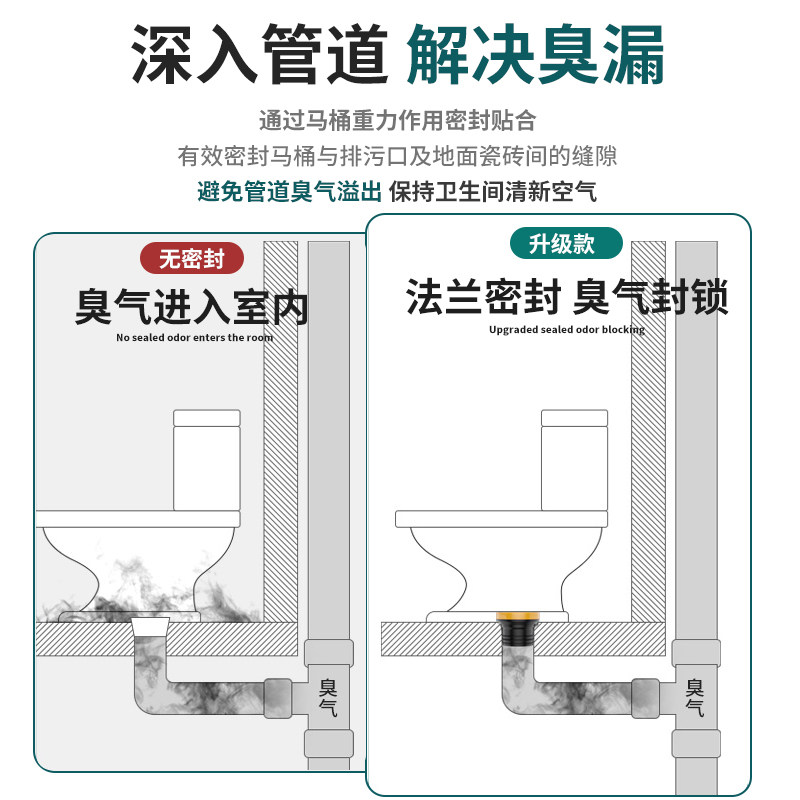 深入管道 解决臭漏

通过马桶重力作用密封贴合
有效密封马桶与排污口及地面瓷砖间的缝隙
避免管道臭气溢出 保持卫生间清新空气

无密封
臭气进入室内
No sealed odor enters the room

臭气

升级款
法兰密封 臭气封锁
Upgraded sealed odor blocking

臭气