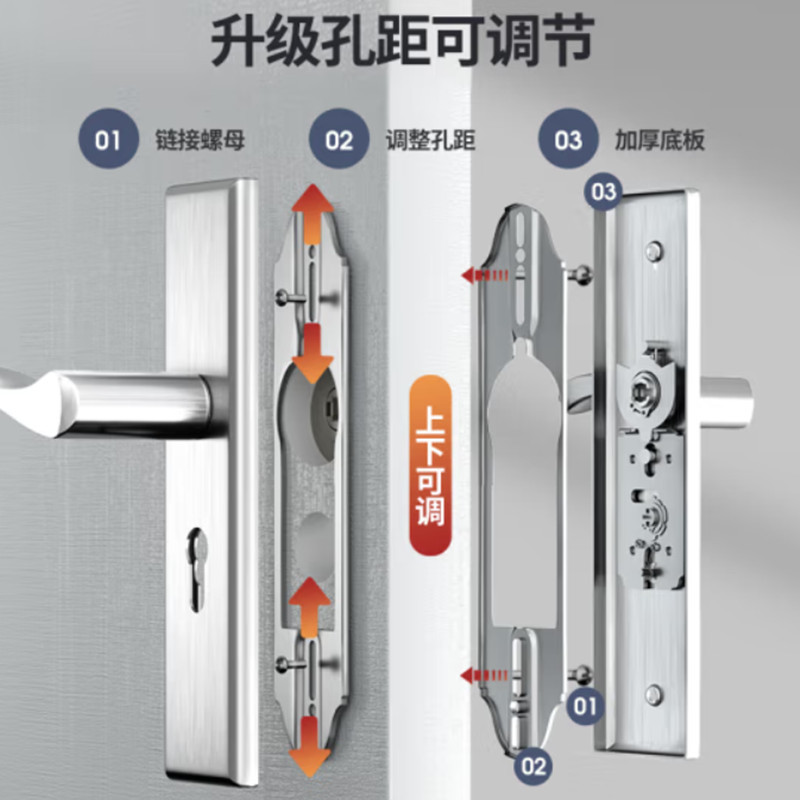 升级孔距可调节

01 链接螺母

02 调整孔距

03 加厚底板

03

上下可调

01

02