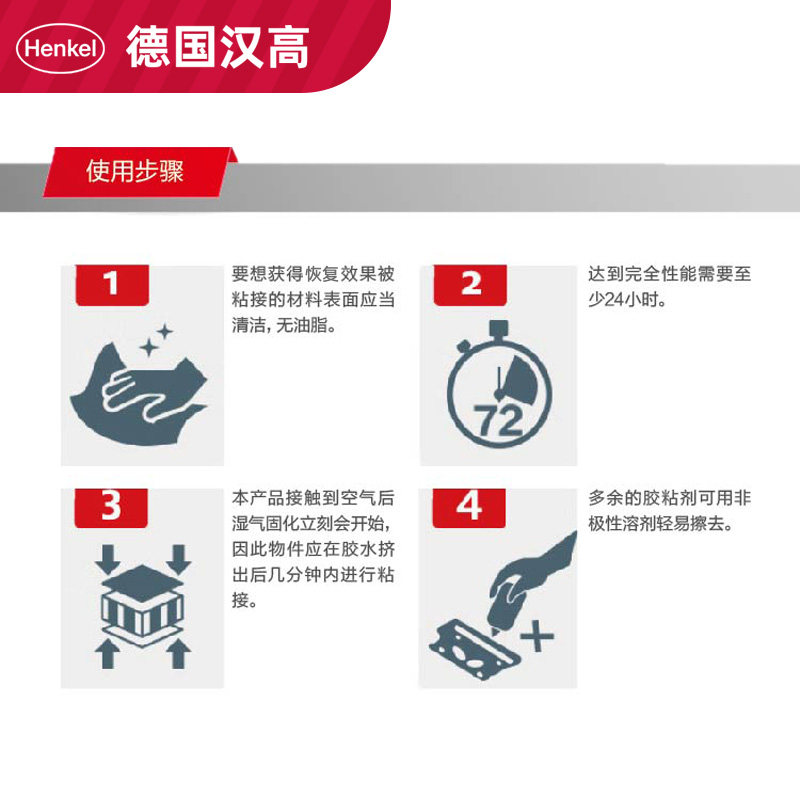 Henkel 德国汉高

使用步骤

1

要想获得恢复效果被粘接的材料表面应当清洁，无油脂。

2

72

达到完全性能需要至少24小时。

3

本产品接触到空气后湿气固化立刻会开始，因此物件应在胶水挤出后几分钟内进行粘接。

4

多余的胶粘剂可用非极性溶剂轻易擦去。