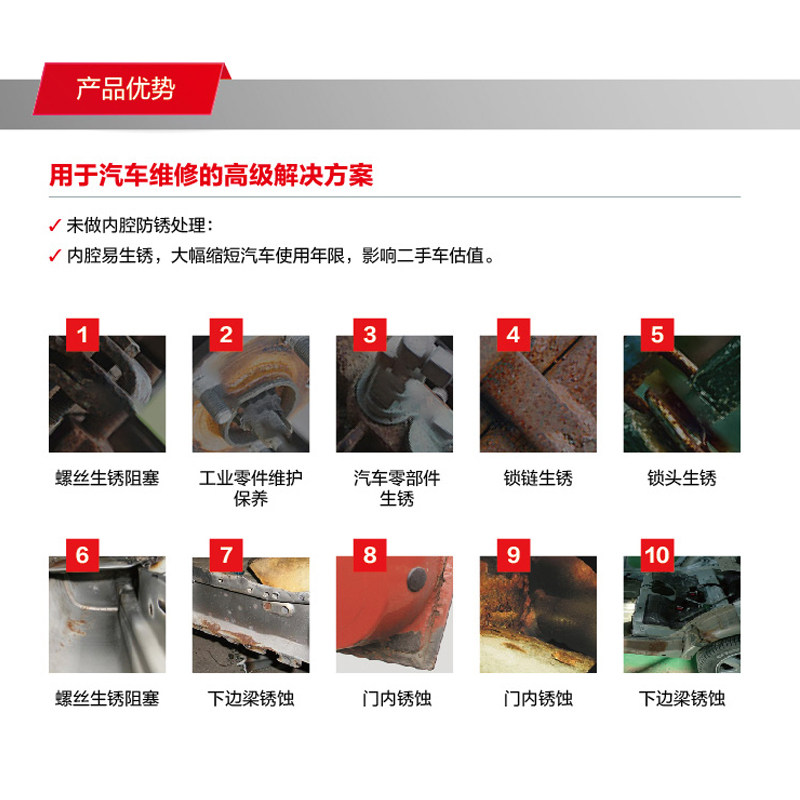 产品优势

用于汽车维修的高级解决方案

✓ 未做内腔防锈处理：

✓ 内腔易生锈，大幅缩短汽车使用年限，影响二手车估值。

1
螺丝生锈阻塞

2
工业零件维护保养

3
汽车零部件生锈

4
锁链生锈

5
锁头生锈

6
螺丝生锈阻塞

7
下边梁锈蚀

8
门内锈蚀

9
门内锈蚀

10
下边梁锈蚀