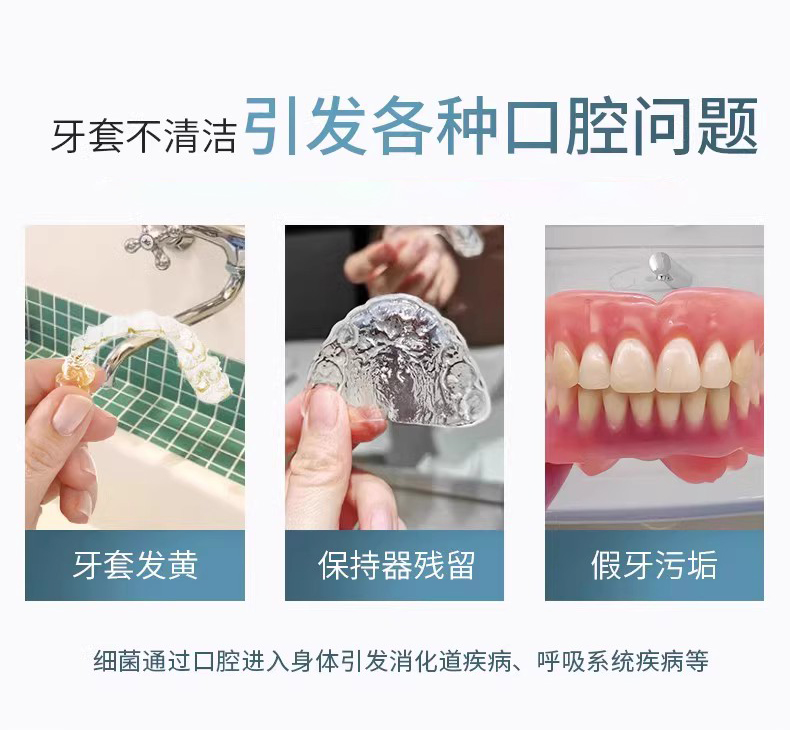 牙套不清洁 引发各种口腔问题

牙套发黄

保持器残留

假牙污垢

细菌通过口腔进入身体引发消化道疾病、呼吸系统疾病等