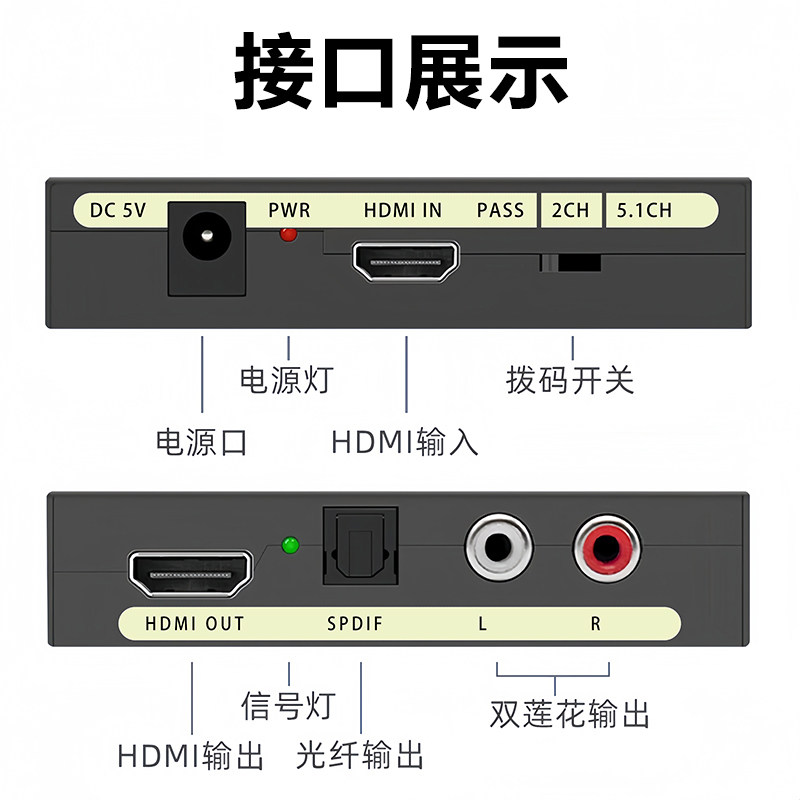 接口展示

DC 5V PWR HDMI IN PASS 2CH 5.1CH

电源灯 拨码开关

电源口 HDMI输入

HDMI OUT SPDIF L R

信号灯 双莲花输出

HDMI输出 光纤输出