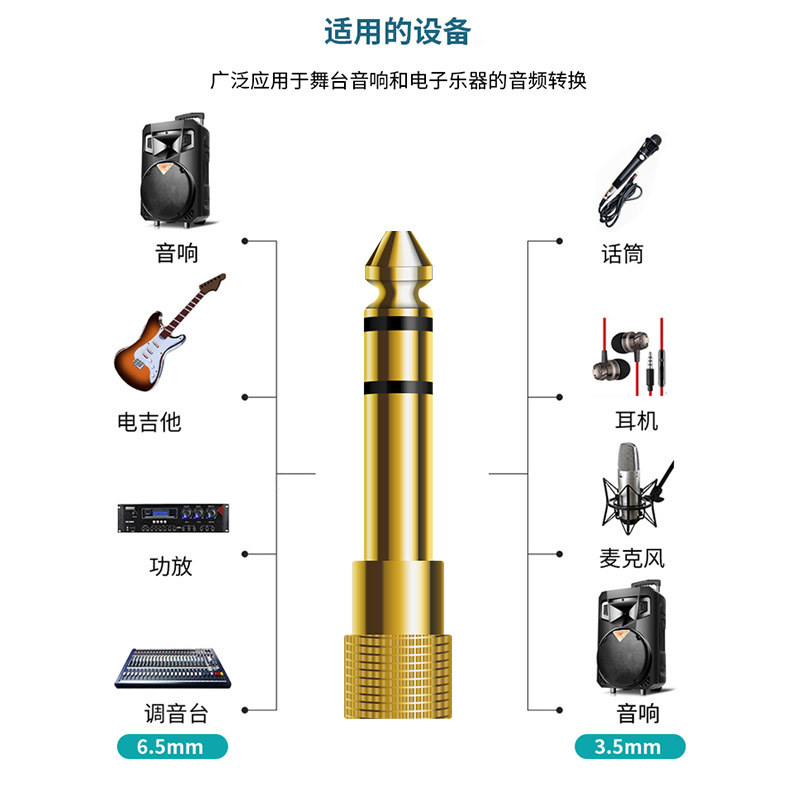 适用的设备

广泛应用于舞台音响和电子乐器的音频转换

音响

电吉他

功放

调音台

6.5mm

话筒

耳机

麦克风

音响

3.5mm