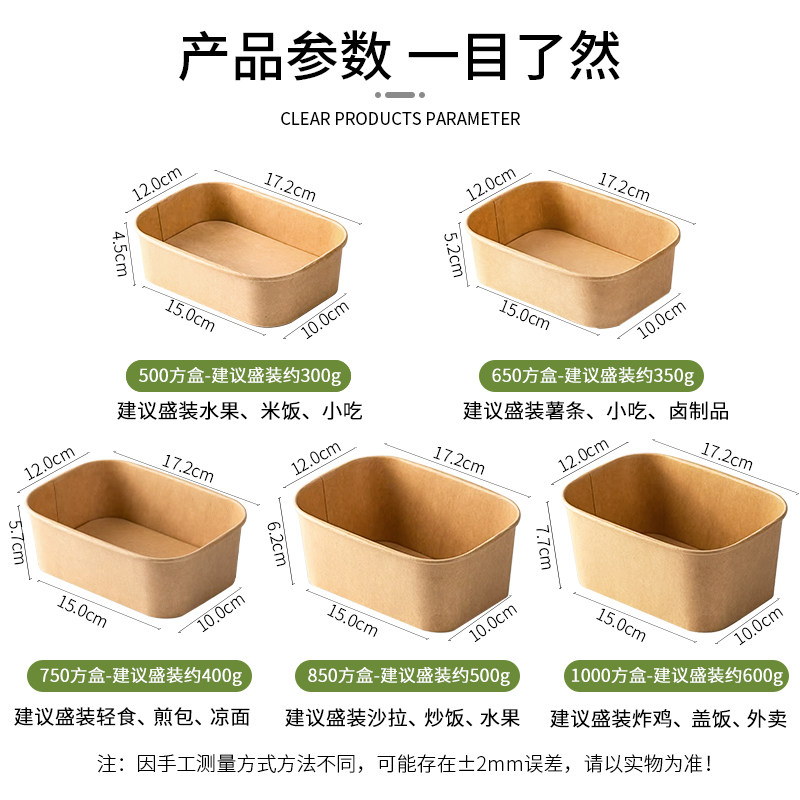 产品参数 一目了然

CLEAR PRODUCTS PARAMETER

12.0cm
17.2cm
4.5cm
15.0cm
10.0cm

500方盒-建议盛装约300g
建议盛装水果、米饭、小吃

12.0cm
17.2cm
5.2cm
15.0cm
10.0cm

650方盒-建议盛装约350g
建议盛装薯条、小吃、卤制品

12.0cm
17.2cm
5.7cm
15.0cm
10.0cm

750方盒-建议盛装约400g
建议盛装轻食、煎包、凉面

12.0cm
17.2cm
6.2cm
15.0cm
10.0cm

850方盒-建议盛装约500g
建议盛装沙拉、炒饭、水果

12.0cm
17.2cm
7.7cm
15.0cm
10.0cm

1000方盒-建议盛装约600g
建议盛装炸鸡、盖饭、外卖

注：因手工测量方式方法不同，可能存在±2mm误差，请以实物为准！