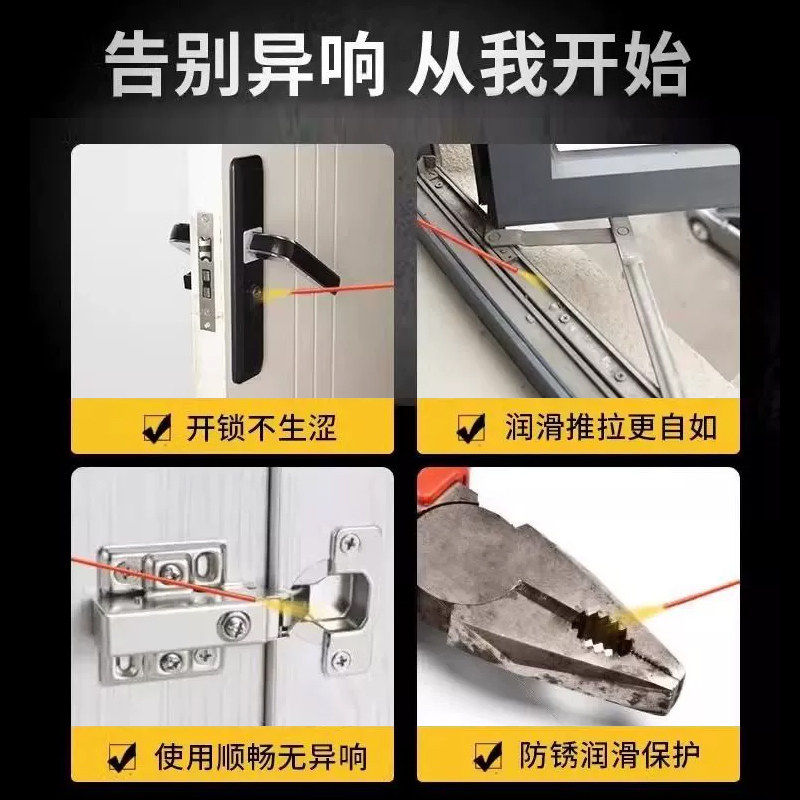 告别异响 从我开始

✔ 开锁不生涩

✔ 润滑推拉更自如

✔ 使用顺畅无异响

✔ 防锈润滑保护