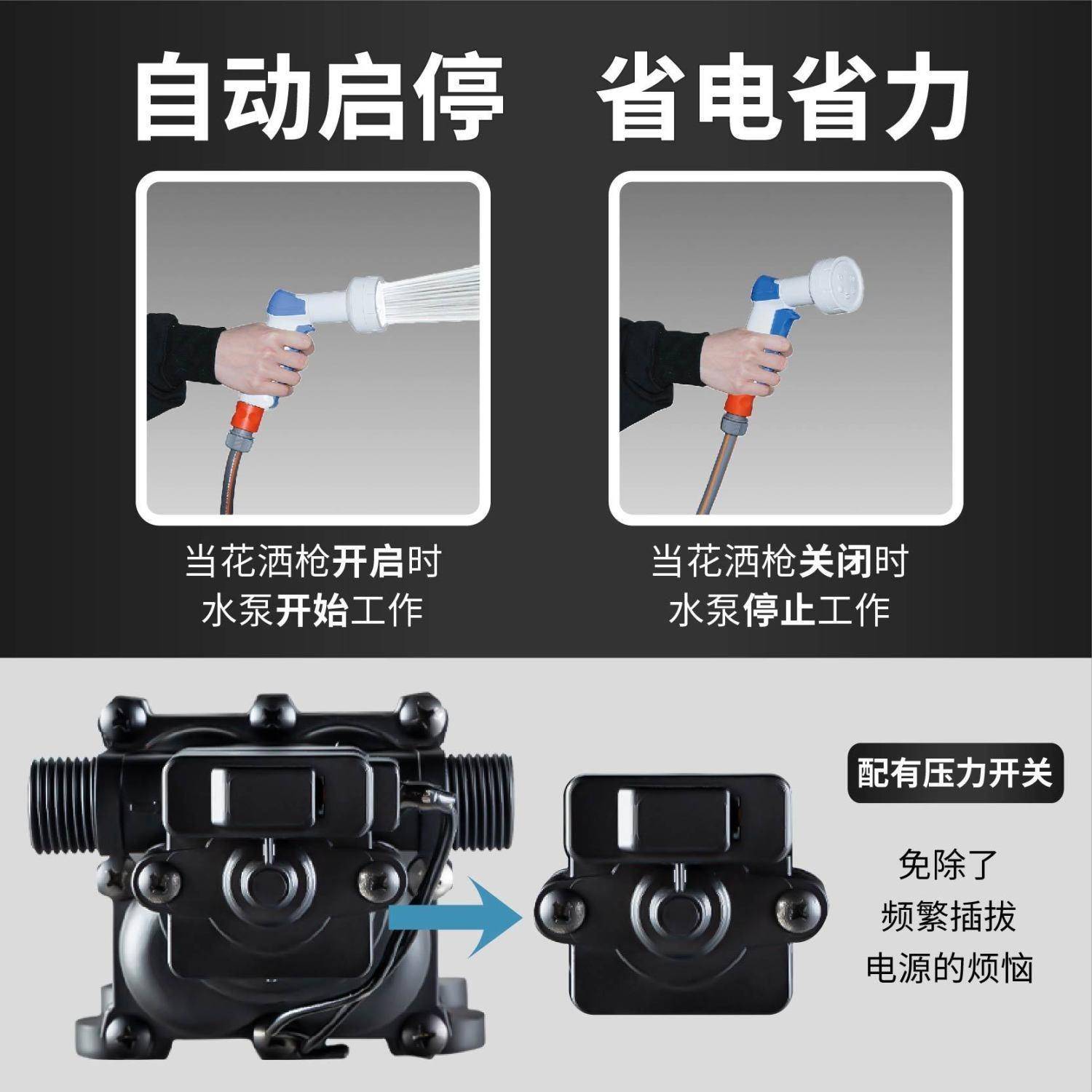 自动启停 省电省力

当花洒枪开启时
水泵开始工作

当花洒枪关闭时
水泵停止工作

配有压力开关

免除了
频繁插拔
电源的烦恼