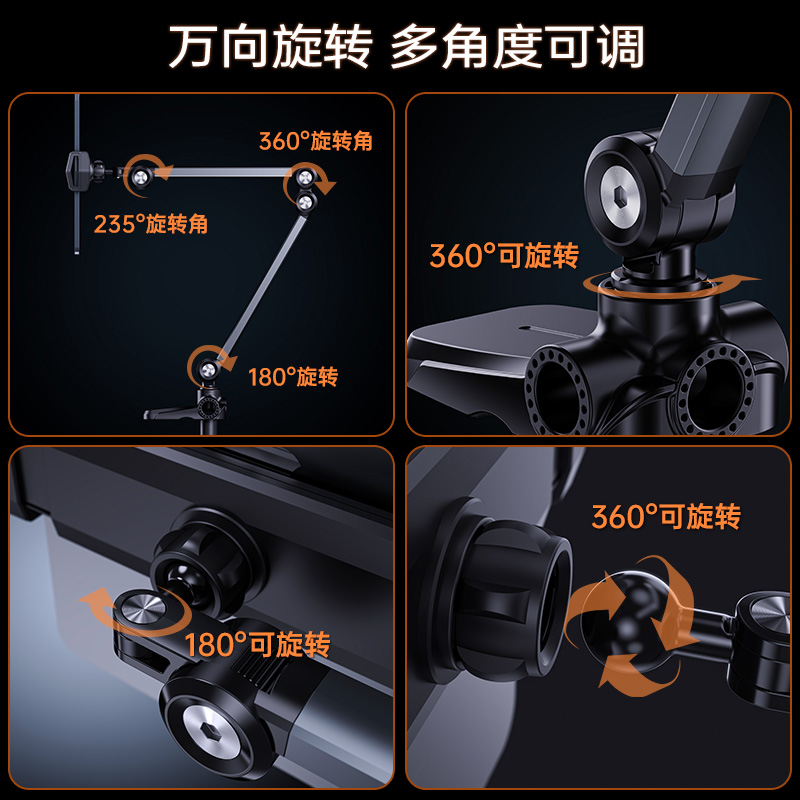 万向旋转 多角度可调

360°旋转角

235°旋转角

180°旋转

360°可旋转

180°可旋转

360°可旋转