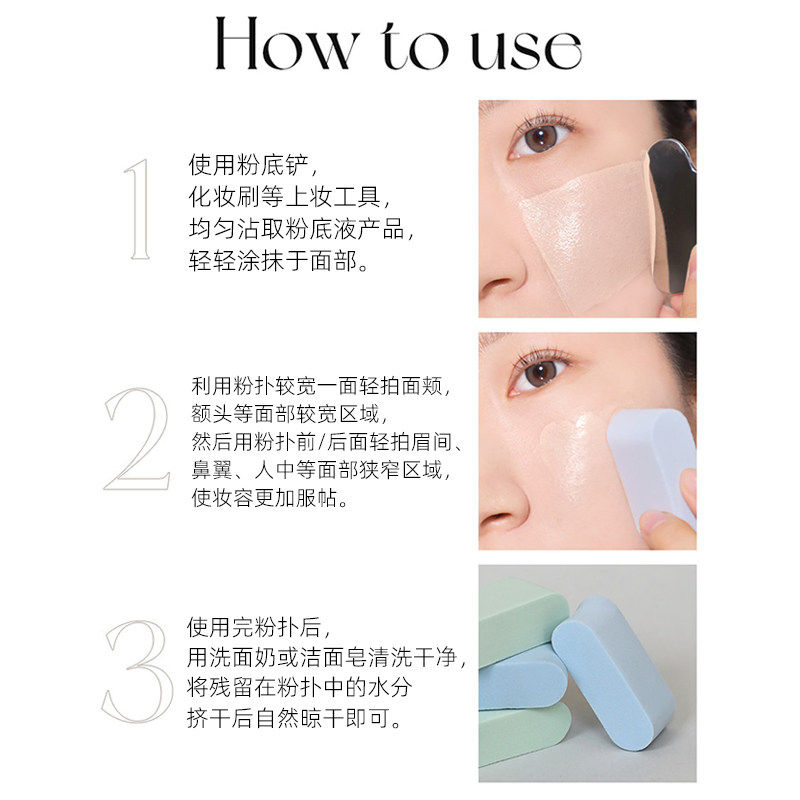 How to use

1

使用粉底铲，
化妆刷等上妆工具，
均匀沾取粉底液产品，
轻轻涂抹于面部。

2

利用粉扑较宽一面轻拍面颊，
额头等面部较宽区域，
然后用粉扑前/后面轻拍眉间、
鼻翼、人中等面部狭窄区域，
使妆容更加服帖。

3

使用完粉扑后，
用洗面奶或洁面皂清洗干净，
将残留在粉扑中的水分
挤干后自然晾干即可。