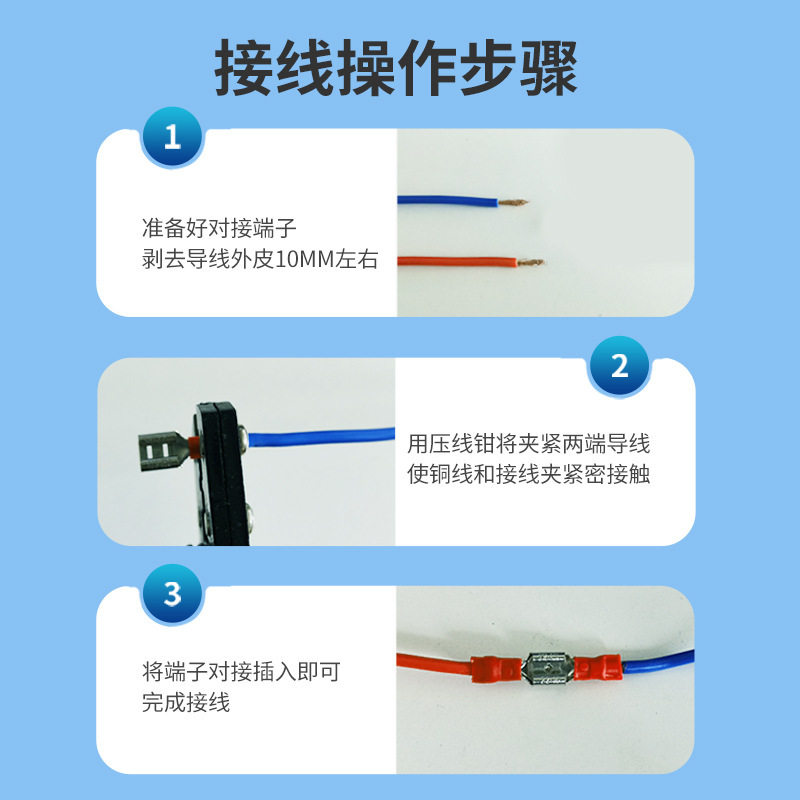 接线操作步骤

1

准备好对接端子
剥去导线外皮10MM左右

2

用压线钳将夹紧两端导线
使铜线和接线夹紧密接触

3

将端子对接插入即可
完成接线