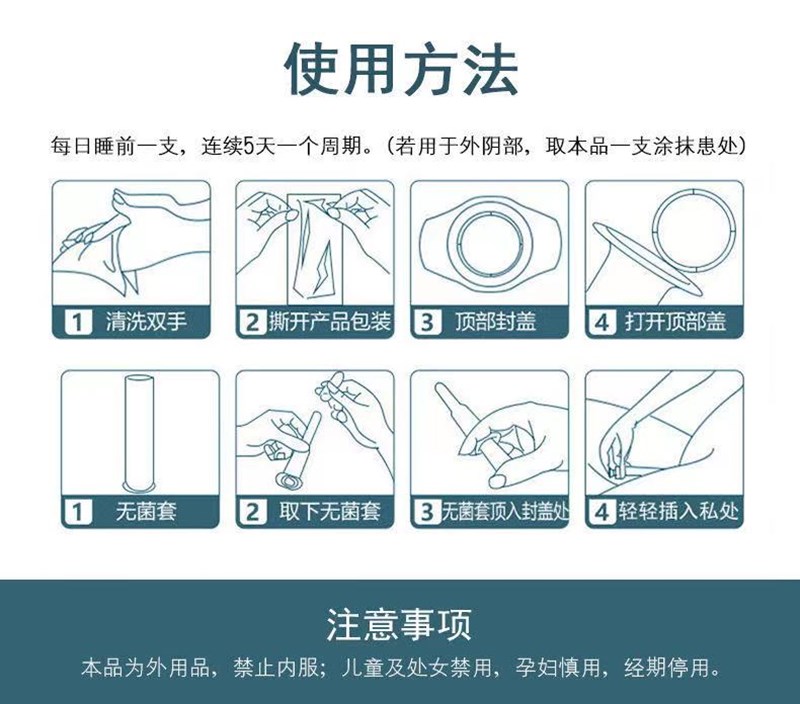 使用方法

每日睡前一支，连续5天一个周期。（若用于外阴部，取本品一支涂抹患处）

1 清洗双手

2 撕开产品包装

3 顶部封盖

4 打开顶部盖

1 无菌套

2 取下无菌套

3 无菌套顶入封盖处

4 轻轻插入私处

注意事项

本品为外用品，禁止内服；儿童及处女禁用，孕妇慎用，经期停用。