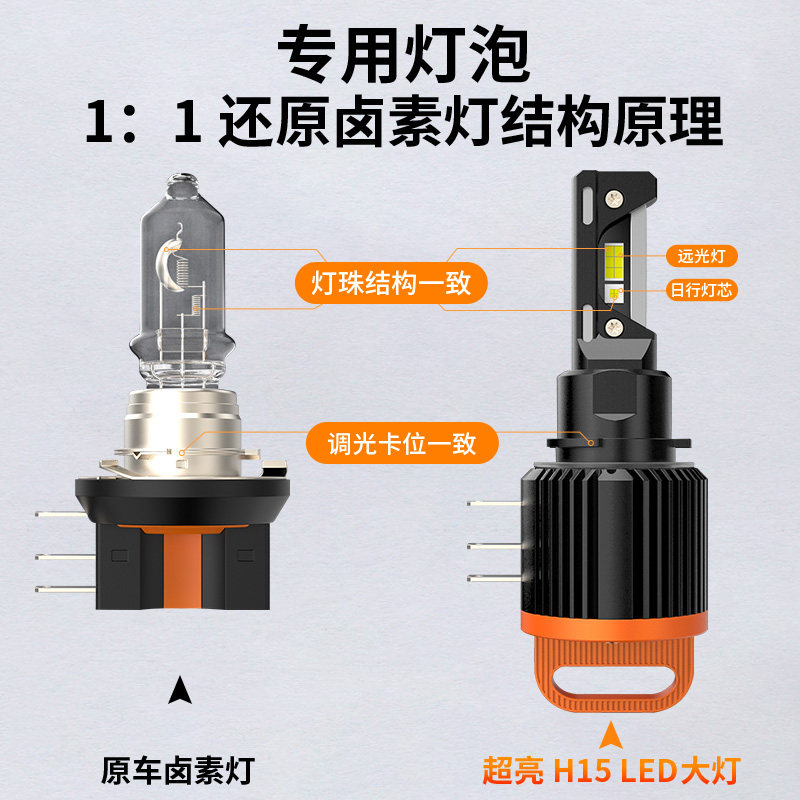 专用灯泡
1：1 还原卤素灯结构原理

灯珠结构一致

远光灯

日行灯芯

调光卡位一致

原车卤素灯

超亮 H15 LED大灯