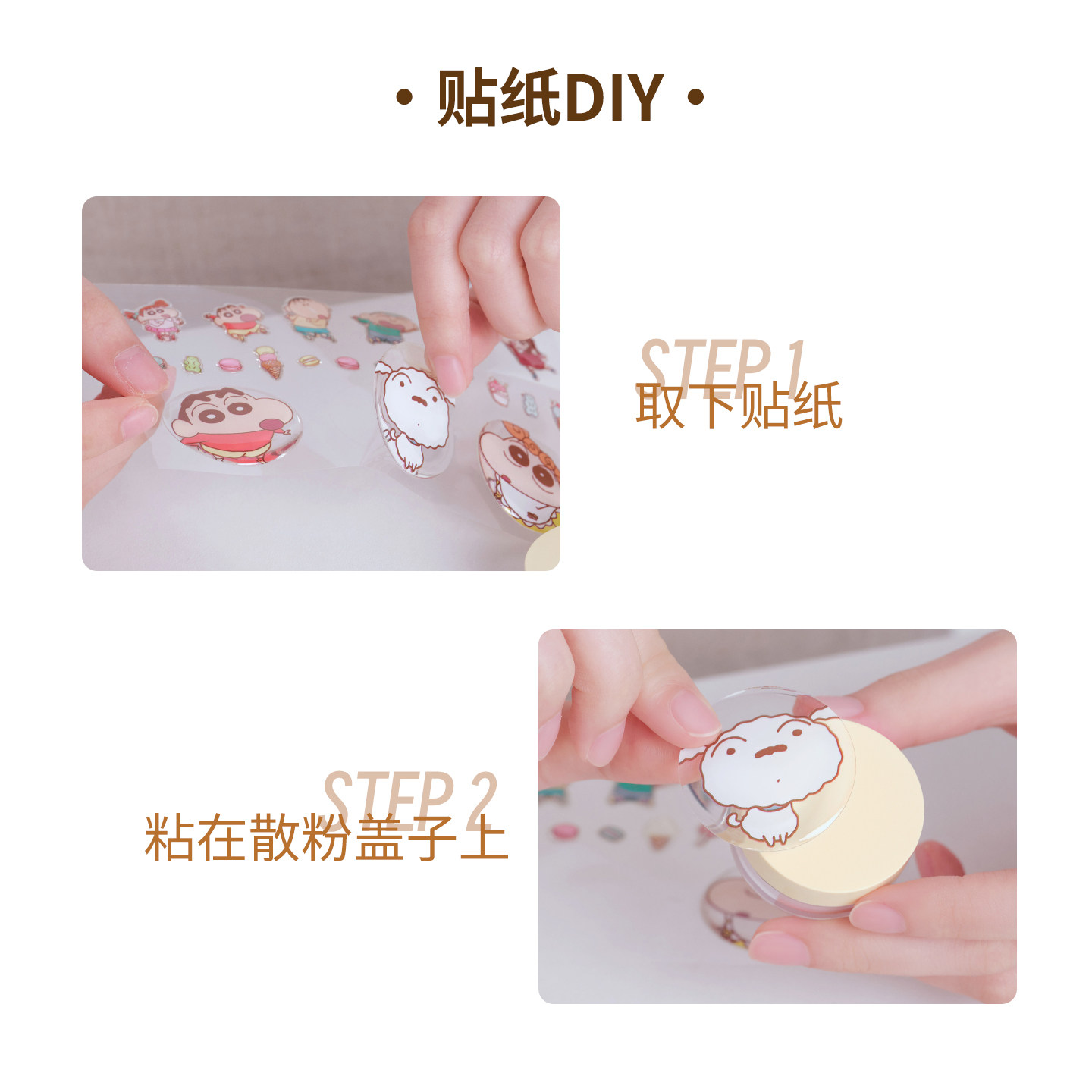 · 贴纸DIY ·

STEP 1
取下贴纸

STEP 2
粘在散粉盖子上