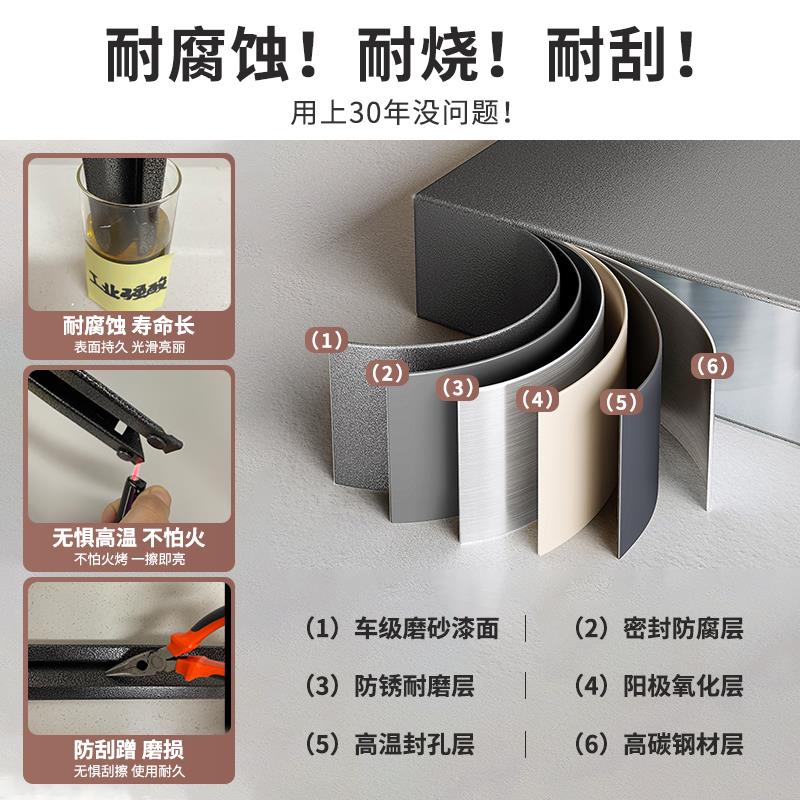 耐腐蚀！耐烧！耐刮！
用上30年没问题！

工业强酸

耐腐蚀 寿命长
表面持久 光滑亮丽

无惧高温 不怕火
不怕火烤 一擦即亮

防刮蹭 磨损
无惧刮擦 使用耐久

（1）
（2）
（3）
（4）
（5）
（6）

（1）车级磨砂漆面
（2）密封防腐层
（3）防锈耐磨层
（4）阳极氧化层
（5）高温封孔层
（6）高碳钢材层