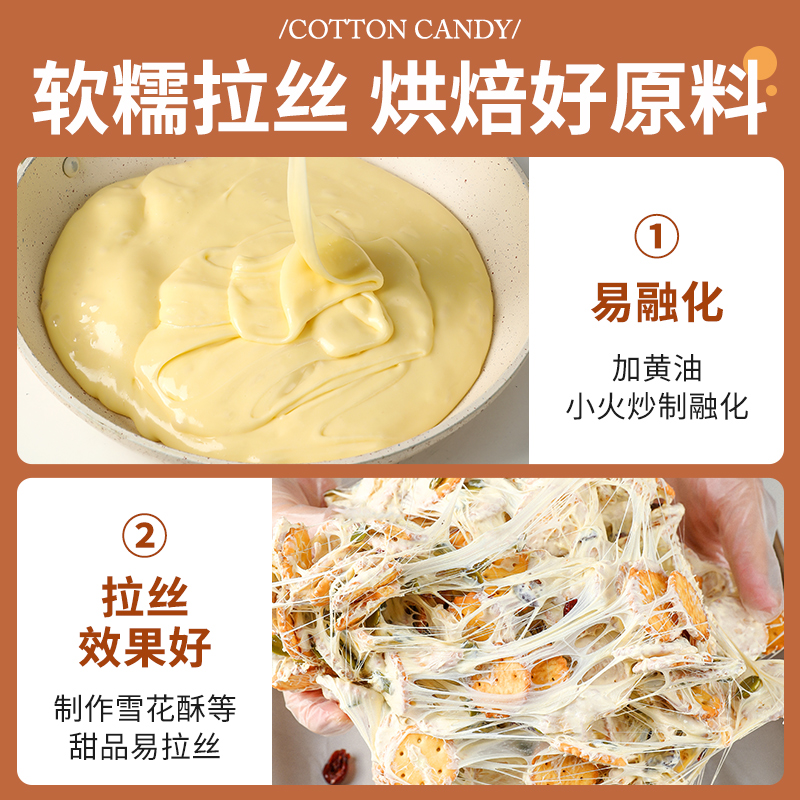 /COTTON CANDY/

软糯拉丝 烘焙好原料

①

易融化

加黄油
小火炒制融化

②

拉丝
效果好

制作雪花酥等
甜品易拉丝