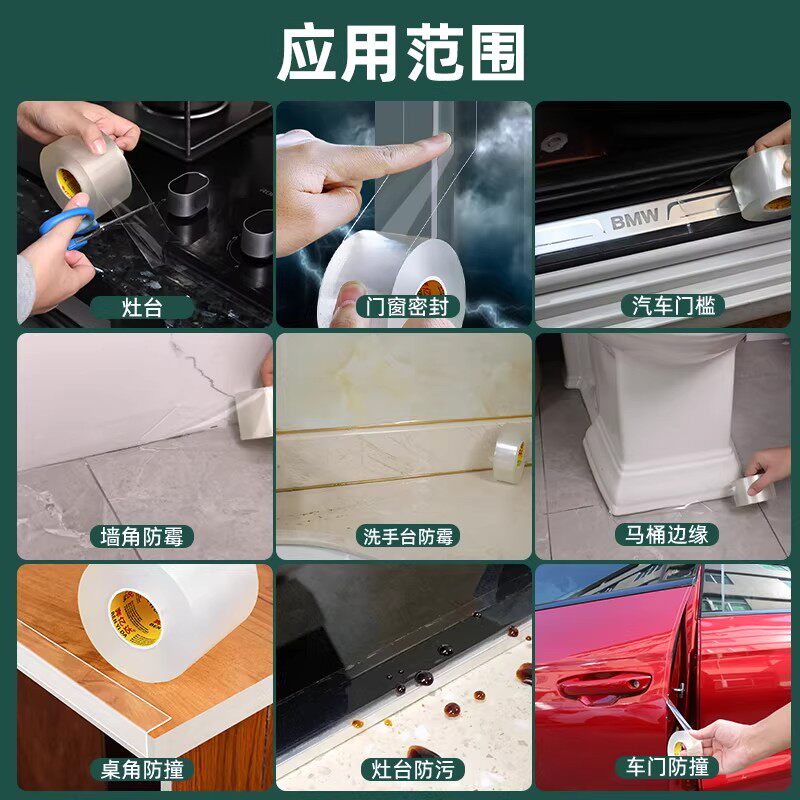 应用范围

灶台

门窗密封

BMW

汽车门槛

墙角防霉

洗手台防霉

马桶边缘

桌角防撞

灶台防污

车门防撞