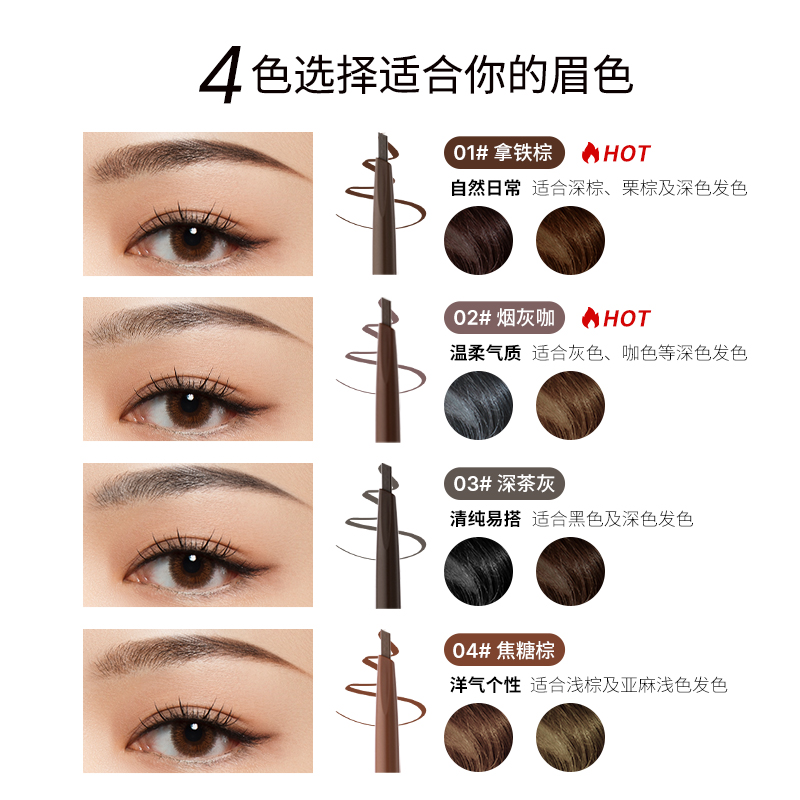 4色选择适合你的眉色

01# 拿铁棕 HOT
自然日常 适合深棕、栗棕及深色发色

02# 烟灰咖 HOT
温柔气质 适合灰色、咖色等深色发色

03# 深茶灰
清纯易搭 适合黑色及深色发色

04# 焦糖棕
洋气个性 适合浅棕及亚麻浅色发色