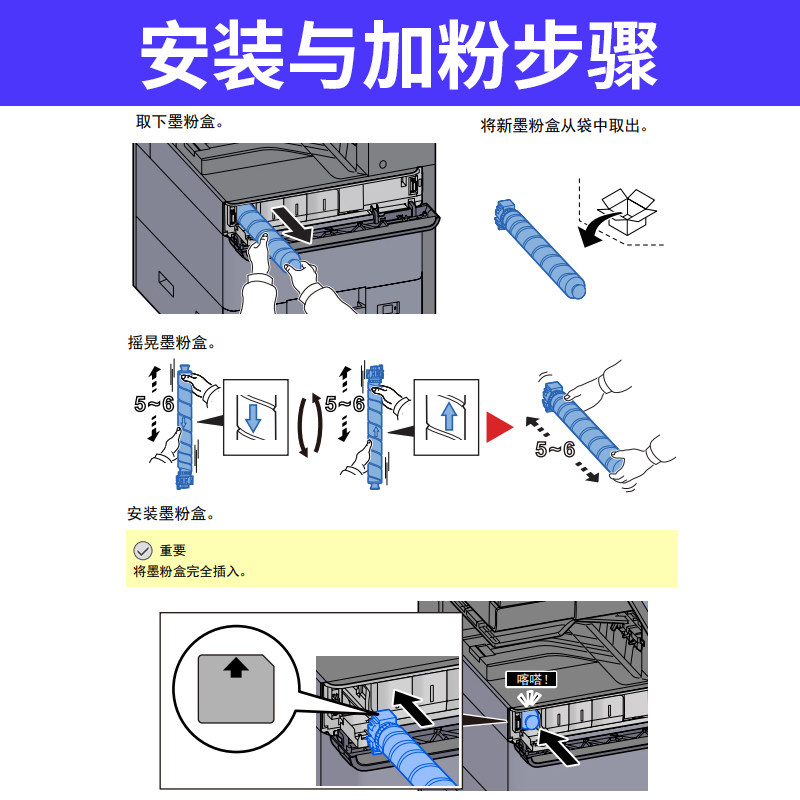 安装与加粉步骤

取下墨粉盒。

将新墨粉盒从袋中取出。

摇晃墨粉盒。

5~6

5~6

5~6

安装墨粉盒。

重要
将墨粉盒完全插入。

喀嗒！