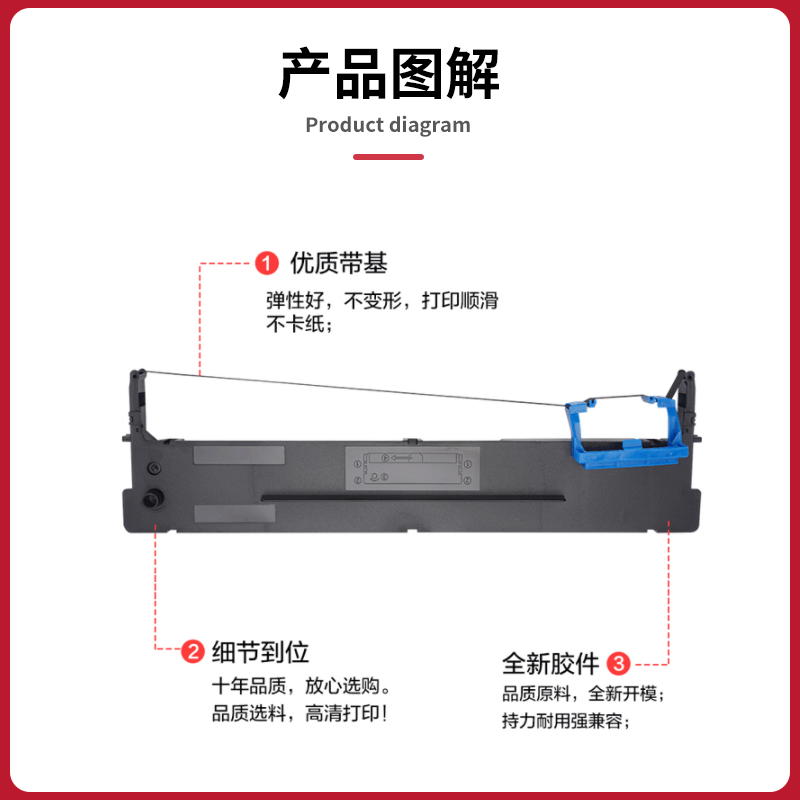 产品图解
Product diagram

1 优质带基
弹性好，不变形，打印顺滑不卡纸；

2 细节到位
十年品质，放心选购。
品质选料，高清打印！

全新胶件 3
品质原料，全新开模；
持力耐用强兼容；