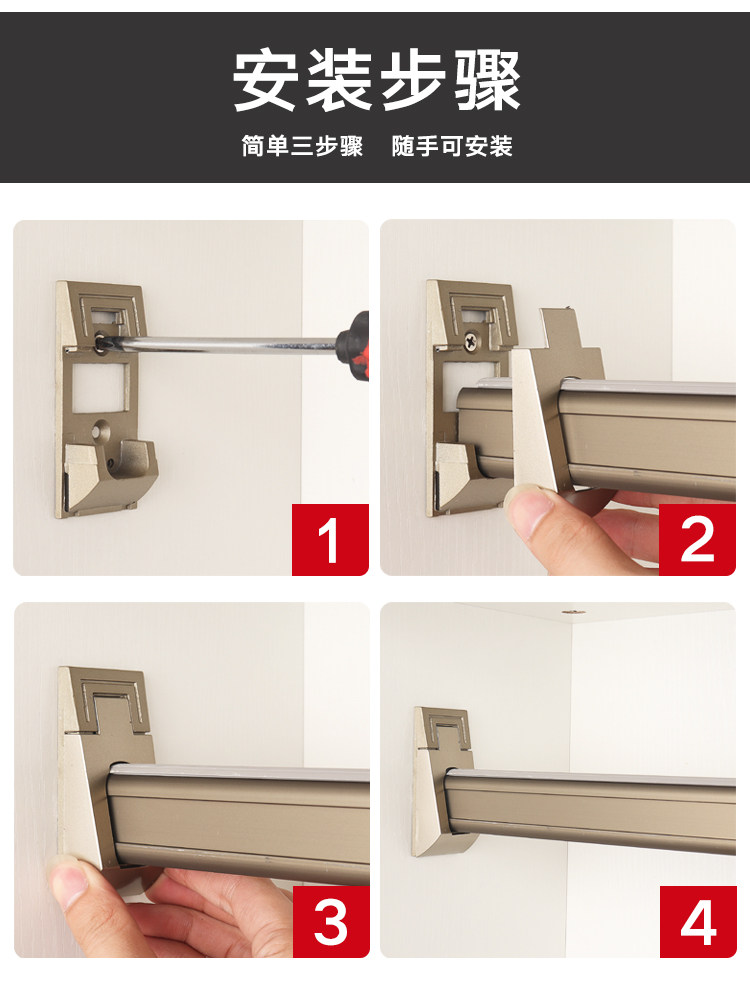 安装步骤

简单三步骤　随手可安装

1

2

3

4