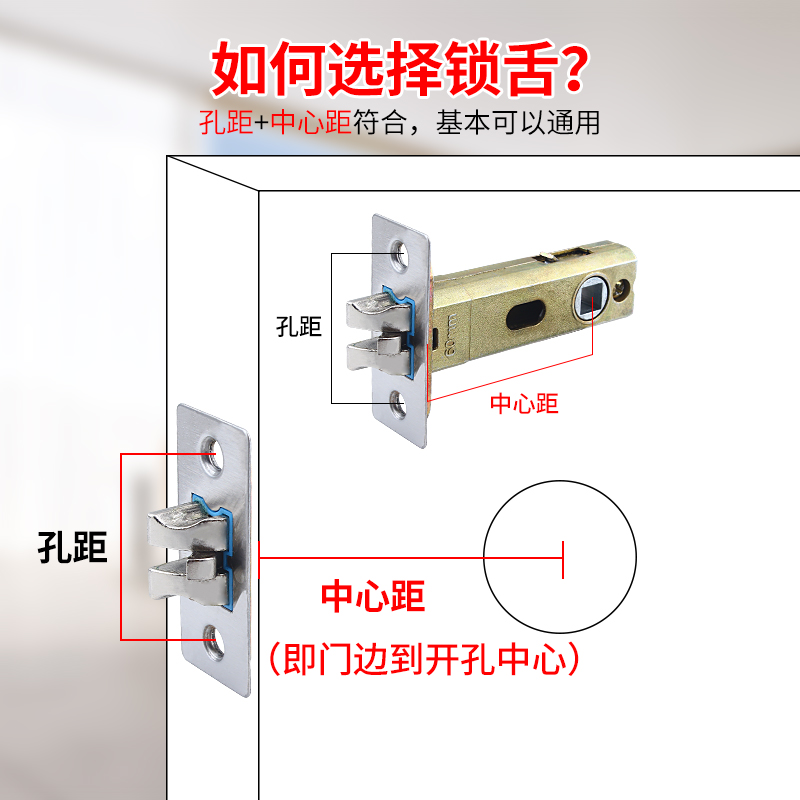 如何选择锁舌?

孔距+中心距符合，基本可以通用

孔距

60mm

中心距

孔距

中心距

（即门边到开孔中心）