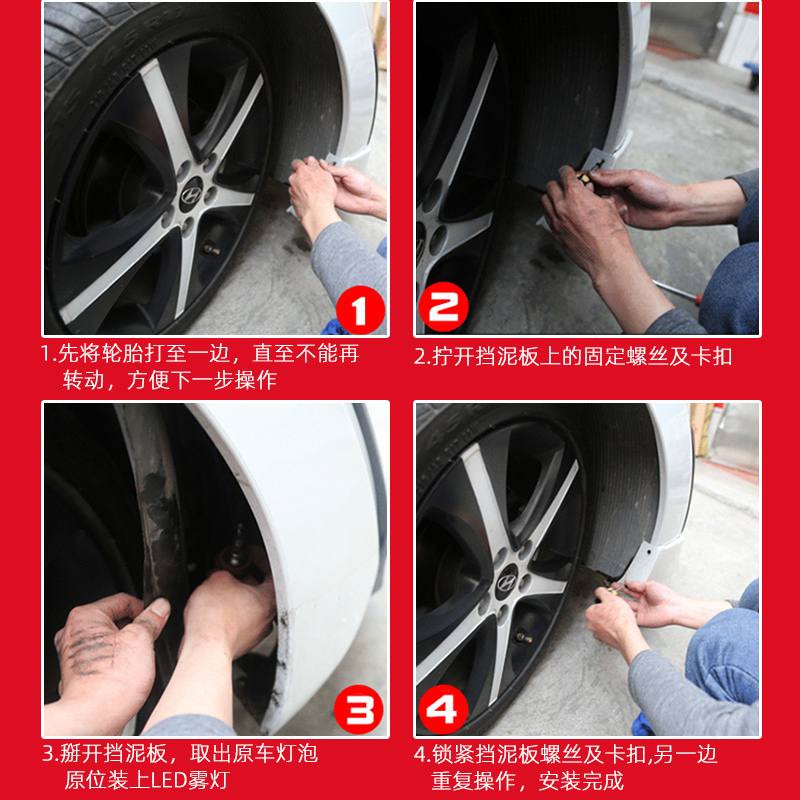 1

1.先将轮胎打至一边，直至不能再转动，方便下一步操作

2

2.拧开挡泥板上的固定螺丝及卡扣

3

3.掰开挡泥板，取出原车灯泡原位装上LED雾灯

4

4.锁紧挡泥板螺丝及卡扣,另一边重复操作，安装完成