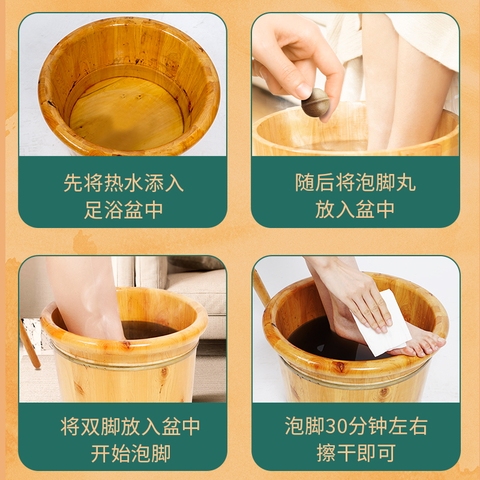 先将热水添入
足浴盆中

随后将泡脚丸
放入盆中

将双脚放入盆中
开始泡脚

泡脚30分钟左右
擦干即可