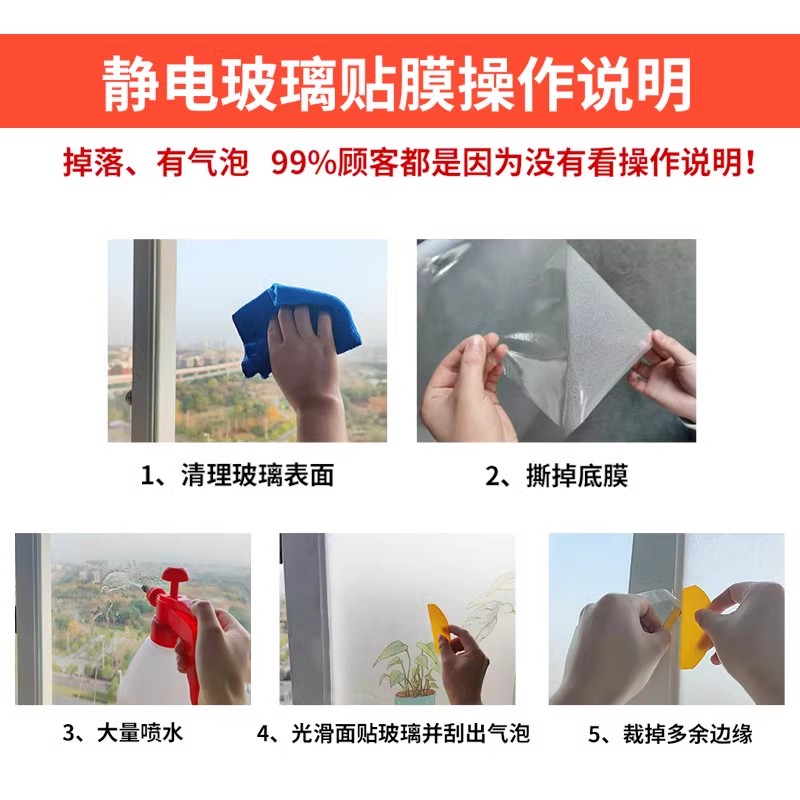 静电玻璃贴膜操作说明

掉落、有气泡 99%顾客都是因为没有看操作说明！

1、清理玻璃表面

2、撕掉底膜

3、大量喷水

4、光滑面贴玻璃并刮出气泡

5、裁掉多余边缘