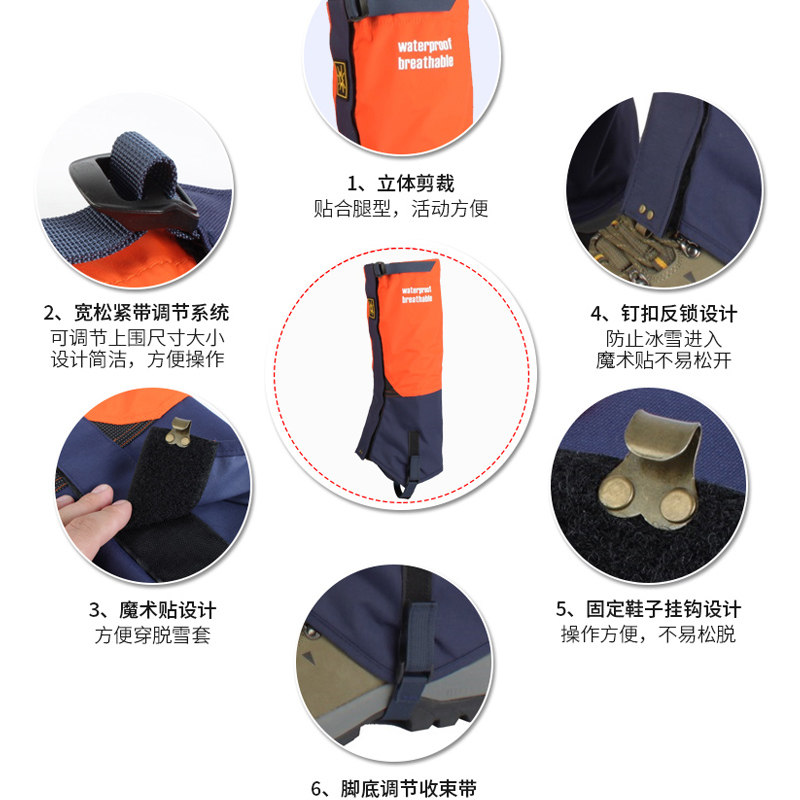 waterproof
breathable

1、立体剪裁
贴合腿型，活动方便

2、宽松紧带调节系统
可调节上围尺寸大小
设计简洁，方便操作

waterproof
breathable

4、钉扣反锁设计
防止冰雪进入
魔术贴不易松开

3、魔术贴设计
方便穿脱雪套

5、固定鞋子挂钩设计
操作方便，不易松脱

6、脚底调节收束带