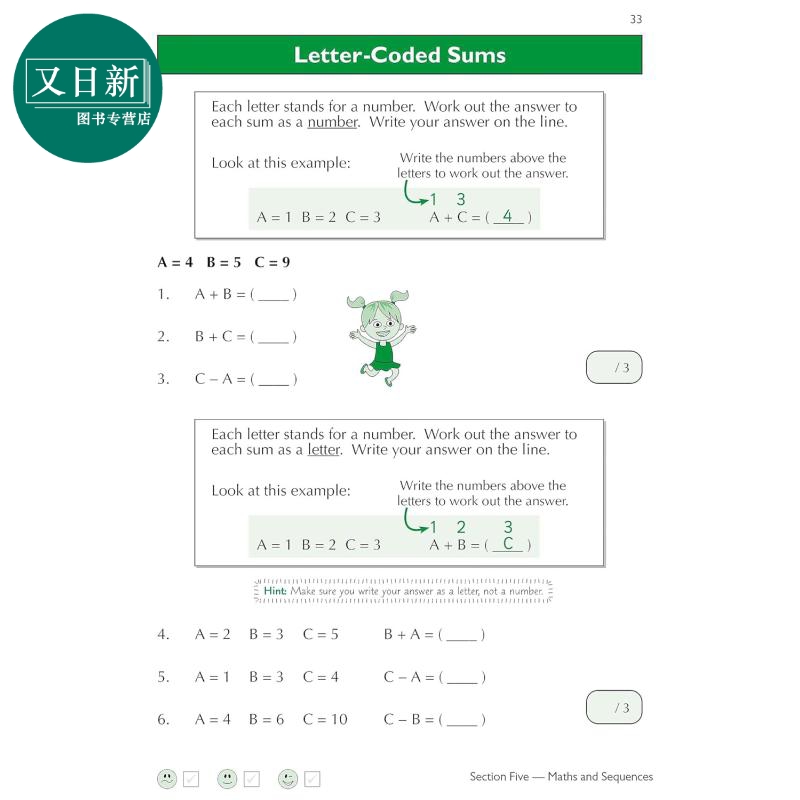 又日新
图书专营店

33

Letter-Coded Sums

Each letter stands for a number. Work out the answer to each sum as a number. Write your answer on the line.

Look at this example:

Write the numbers above the letters to work out the answer.

1 3
A = 1 B = 2 C = 3 A + C = ( 4 )

A = 4 B = 5 C = 9

1. A + B = ( ____ )

2. B + C = ( ____ )

3. C – A = ( ____ )

/ 3

Each letter stands for a number. Work out the answer to each sum as a letter. Write your answer on the line.

Look at this example:

Write the numbers above the letters to work out the answer.

1 2 3
A = 1 B = 2 C = 3 A + B = ( C )

Hint: Make sure you write your answer as a letter, not a number.

4. A = 2 B = 3 C = 5 B + A = ( ____ )

5. A = 1 B = 3 C = 4 C – A = ( ____ )

6. A = 4 B = 6 C = 10 C – B = ( ____ )

/ 3

Section Five — Maths and Sequences