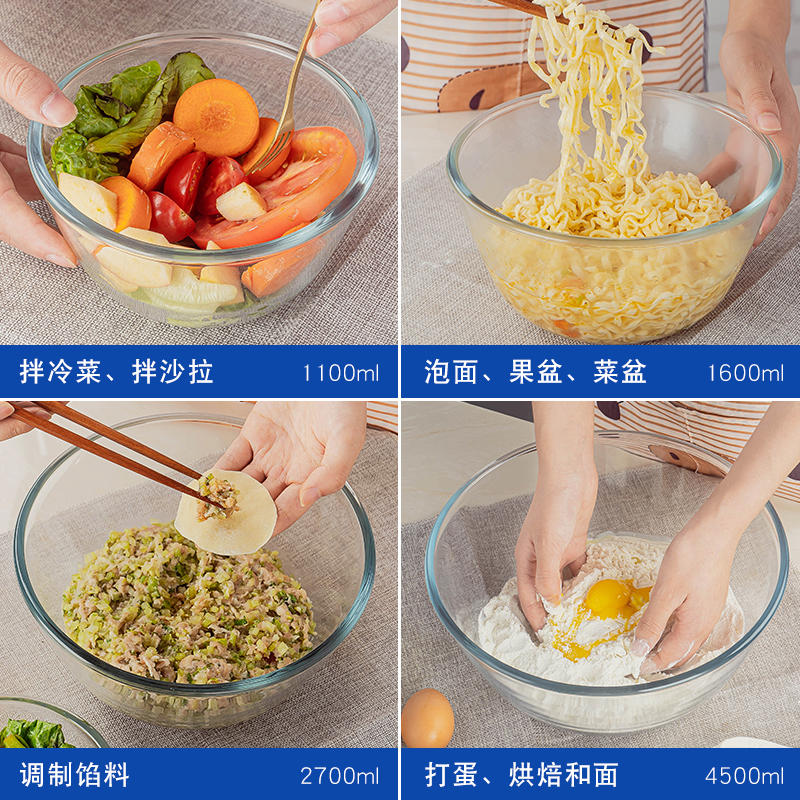 拌冷菜、拌沙拉 1100ml

泡面、果盆、菜盆 1600ml

调制馅料 2700ml

打蛋、烘焙和面 4500ml