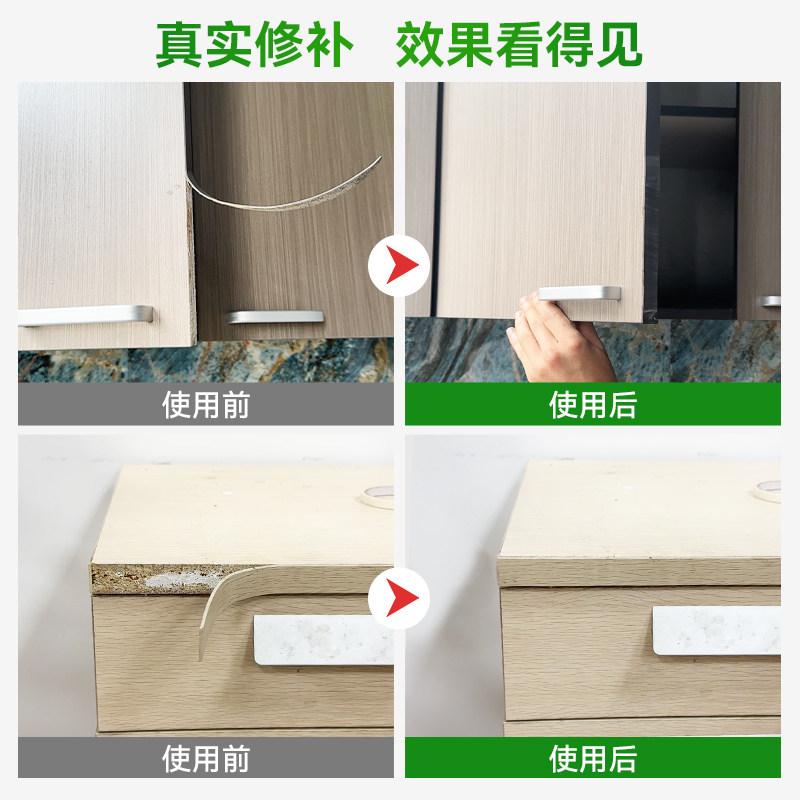 真实修补 效果看得见

使用前

使用后

使用前

使用后