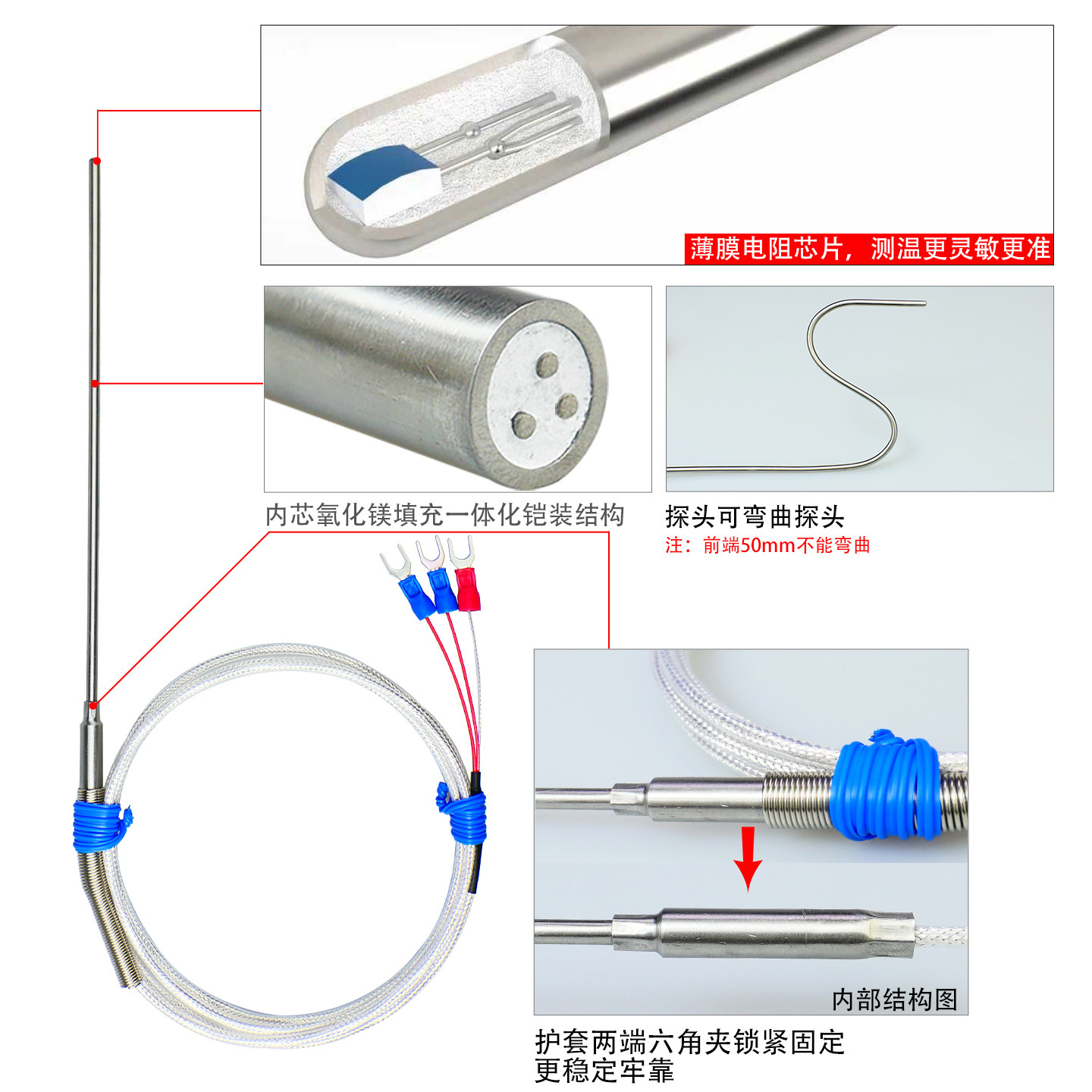 薄膜电阻芯片，测温更灵敏更准

内芯氧化镁填充一体化铠装结构

探头可弯曲探头
注：前端50mm不能弯曲

内部结构图

护套两端六角夹锁紧固定
更稳定牢靠