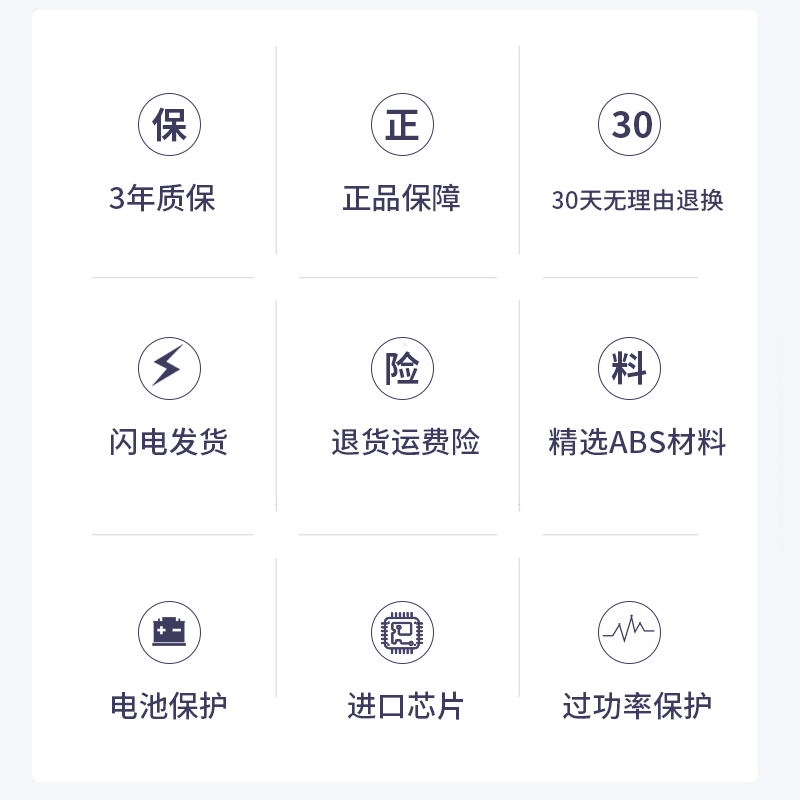 保

3年质保

正

正品保障

30

30天无理由退换

闪电发货

险

退货运费险

料

精选ABS材料

电池保护

进口芯片

过功率保护