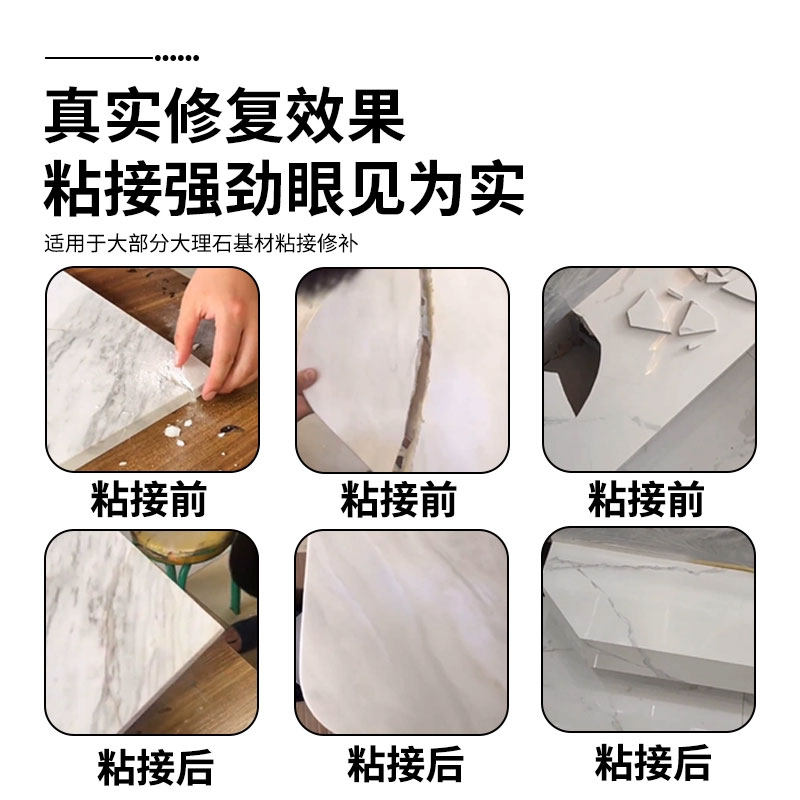 真实修复效果
粘接强劲眼见为实

适用于大部分大理石基材粘接修补

粘接前

粘接前

粘接前

粘接后

粘接后

粘接后