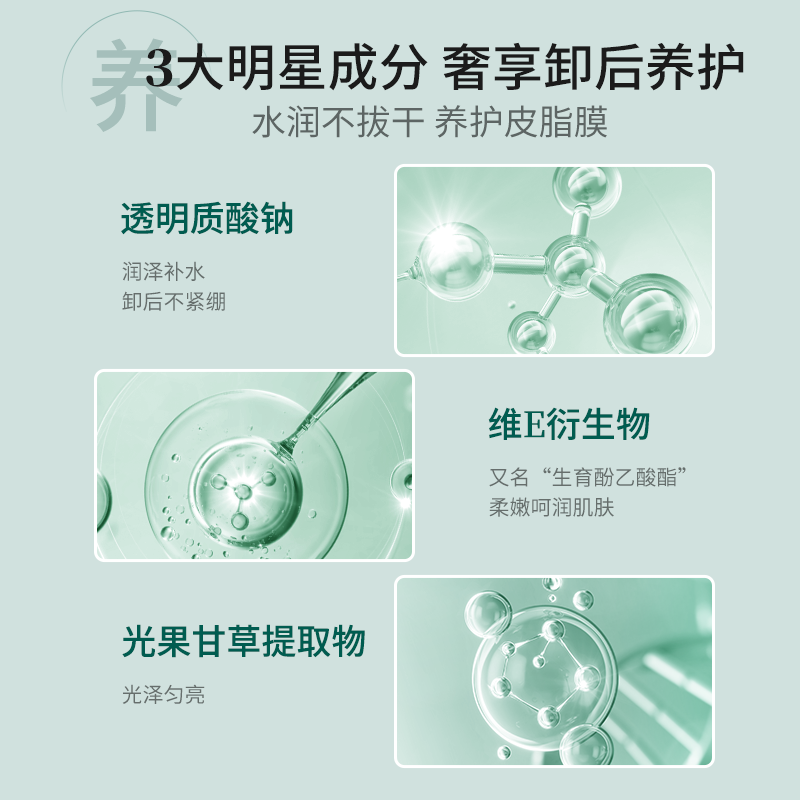 养

3大明星成分 奢享卸后养护

水润不拔干 养护皮脂膜

透明质酸钠

润泽补水
卸后不紧绷

维E衍生物

又名“生育酚乙酸酯”
柔嫩呵润肌肤

光果甘草提取物

光泽匀亮