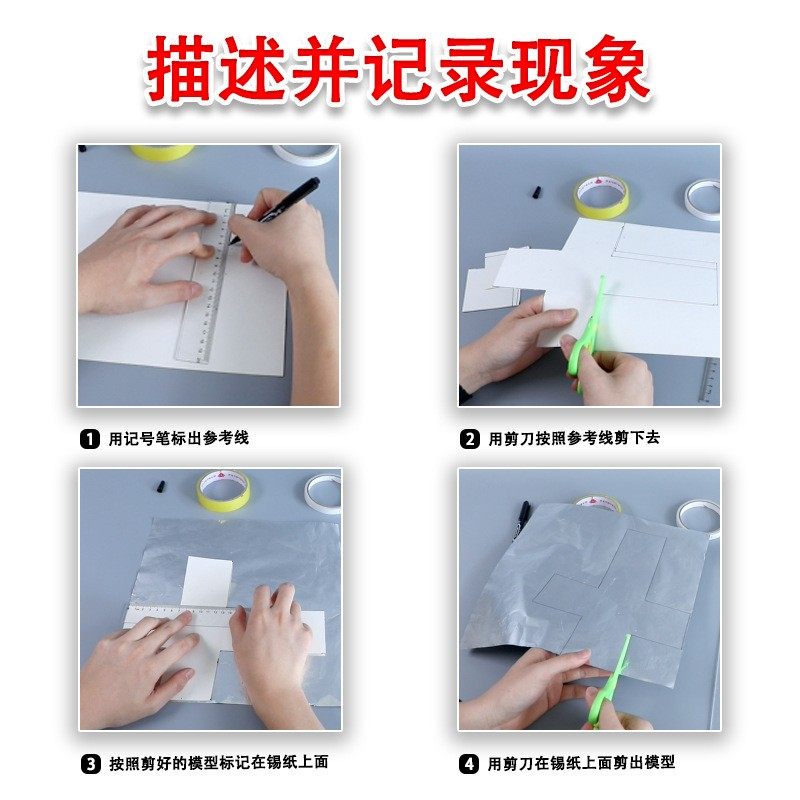 描述并记录现象

1 用记号笔标出参考线

2 用剪刀按照参考线剪下去

3 按照剪好的模型标记在锡纸上面

4 用剪刀在锡纸上面剪出模型