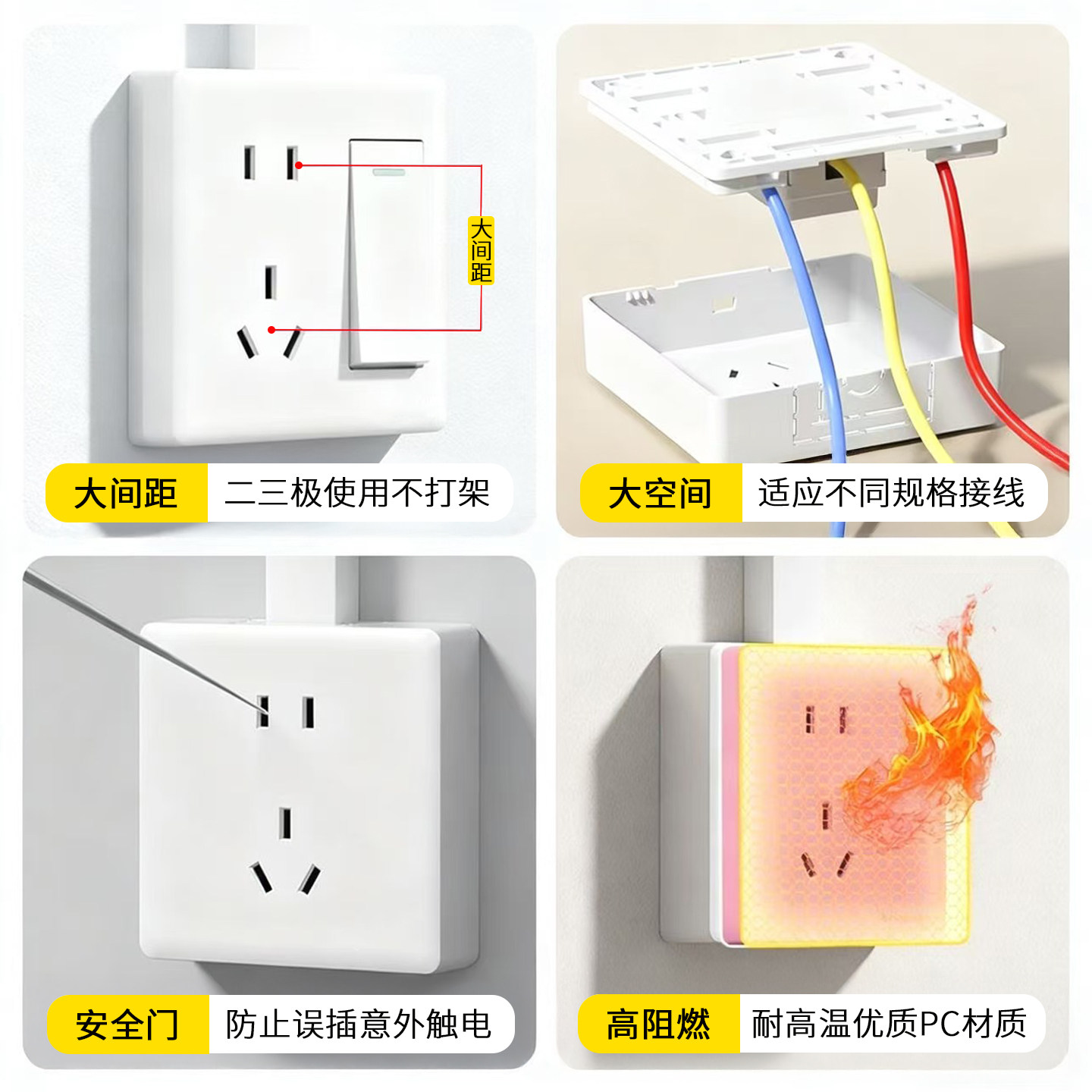 大间距

大间距 二三极使用不打架

大空间 适应不同规格接线

安全门 防止误插意外触电

高阻燃 耐高温优质PC材质