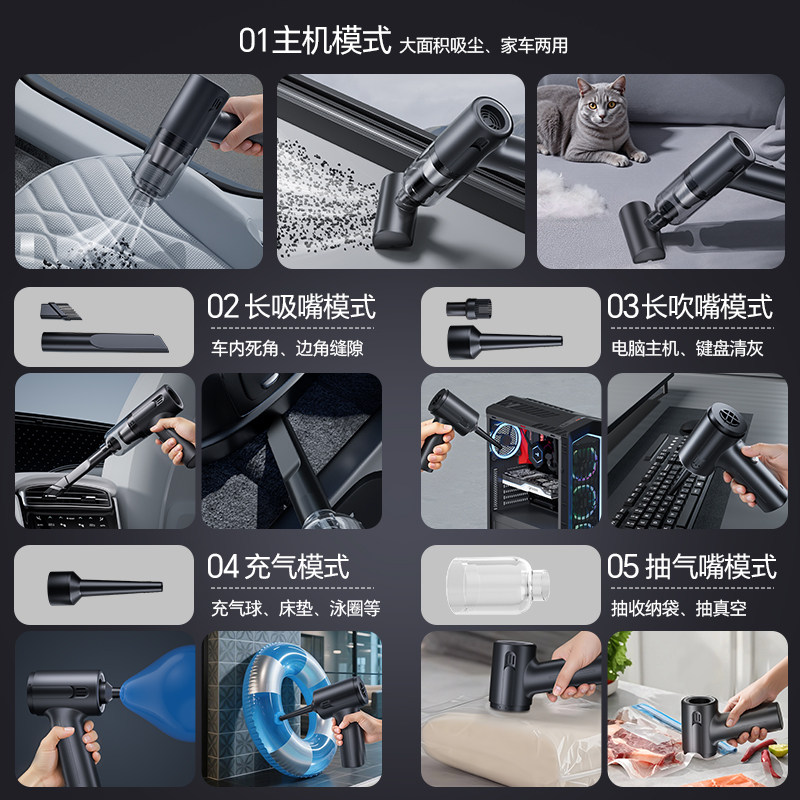 01主机模式 大面积吸尘、家车两用

02 长吸嘴模式
车内死角、边角缝隙

03长吹嘴模式
电脑主机、键盘清灰

04 充气模式
充气球、床垫、泳圈等

05 抽气嘴模式
抽收纳袋、抽真空