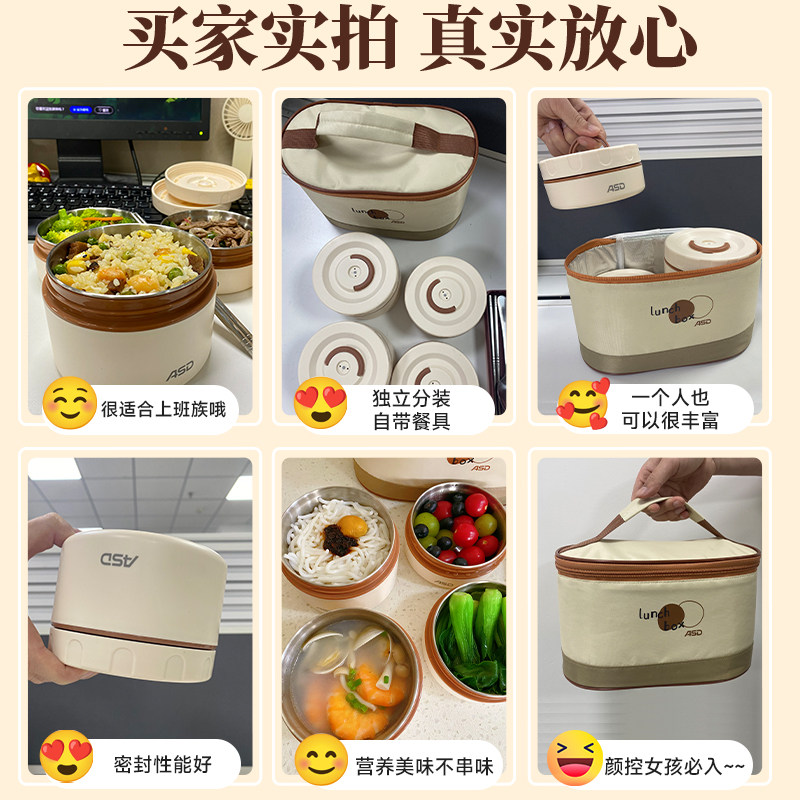 买家实拍 真实放心

ASD
很适合上班族哦

lunch box ASD
独立分装
自带餐具

ASD
lunch box ASD
一个人也
可以很丰富

ASD
密封性能好

box ASD
ASD
营养美味不串味

lunch box ASD
颜控女孩必入~~