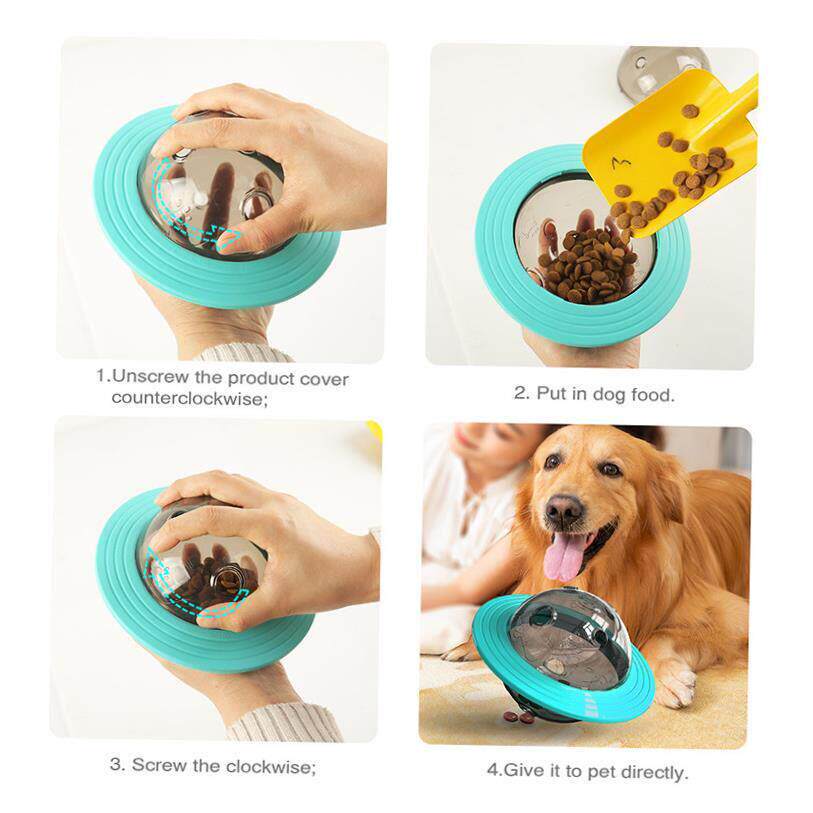 1.Unscrew the product cover counterclockwise;

2. Put in dog food.

3. Screw the clockwise;

4.Give it to pet directly.