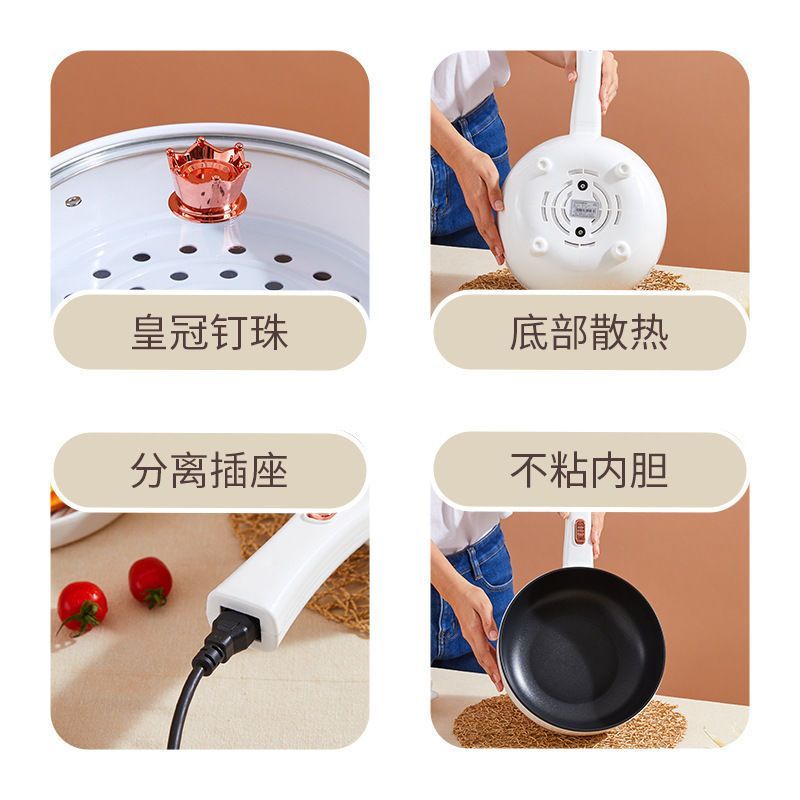 皇冠钉珠

底部散热

分离插座

不粘内胆