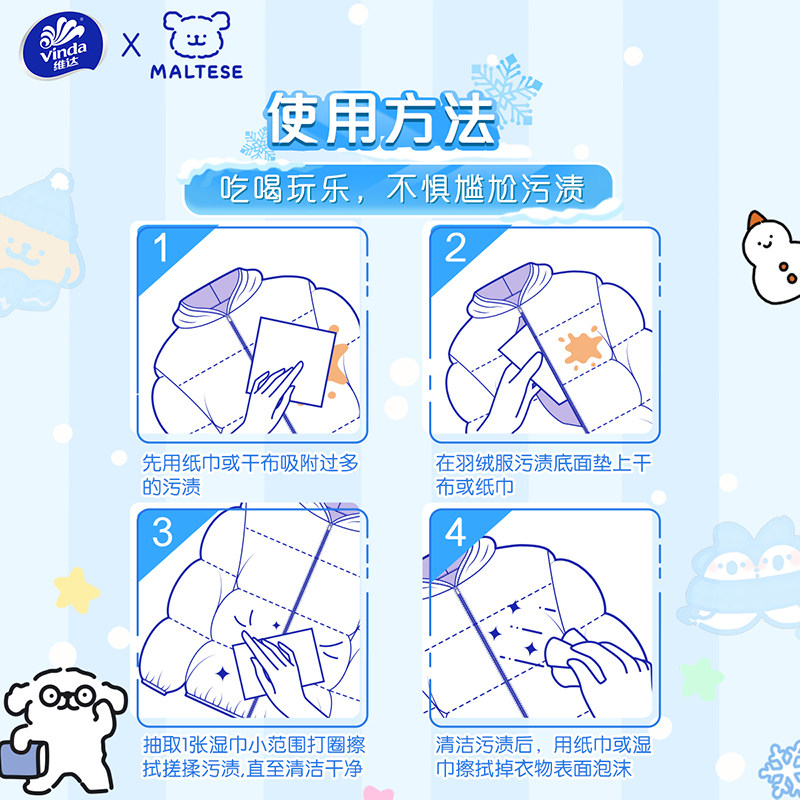 Vinda 维达 X MALTESE

使用方法

吃喝玩乐，不惧尴尬污渍

1

先用纸巾或干布吸附过多的污渍

2

在羽绒服污渍底面垫上干布或纸巾

3

抽取1张湿巾小范围打圈擦拭搓揉污渍,直至清洁干净

4

清洁污渍后，用纸巾或湿巾擦拭掉衣物表面泡沫