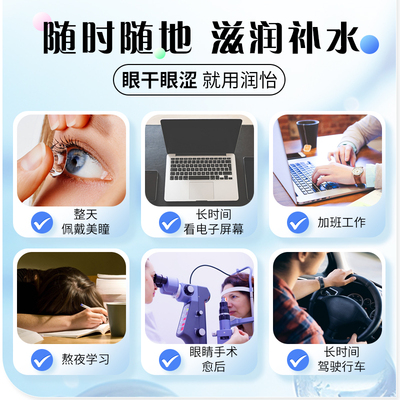 随时随地 滋润补水

眼干眼涩 就用润怡

整天
佩戴美瞳

长时间
看电子屏幕

加班工作

熬夜学习

眼睛手术
愈后

长时间
驾驶行车