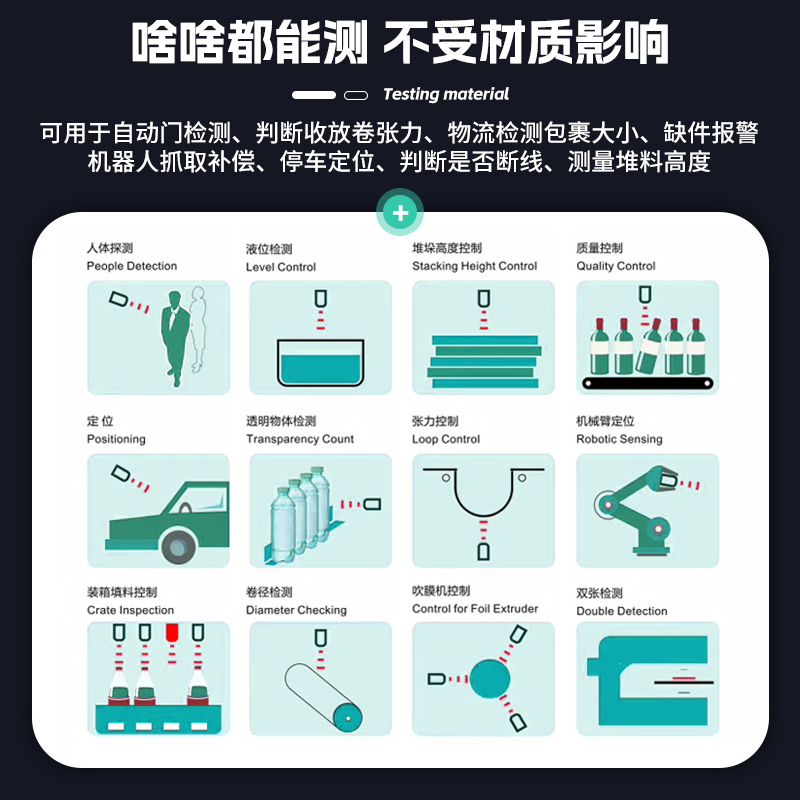 啥啥都能测 不受材质影响

Testing material

可用于自动门检测、判断收放卷张力、物流检测包裹大小、缺件报警
机器人抓取补偿、停车定位、判断是否断线、测量堆料高度

+

人体探测
People Detection

液位检测
Level Control

堆垛高度控制
Stacking Height Control

质量控制
Quality Control

定 位
Positioning

透明物体检测
Transparency Count

张力控制
Loop Control

机械臂定位
Robotic Sensing

装箱填料控制
Crate Inspection

卷径检测
Diameter Checking

吹膜机控制
Control for Foil Extruder

双张检测
Double Detection