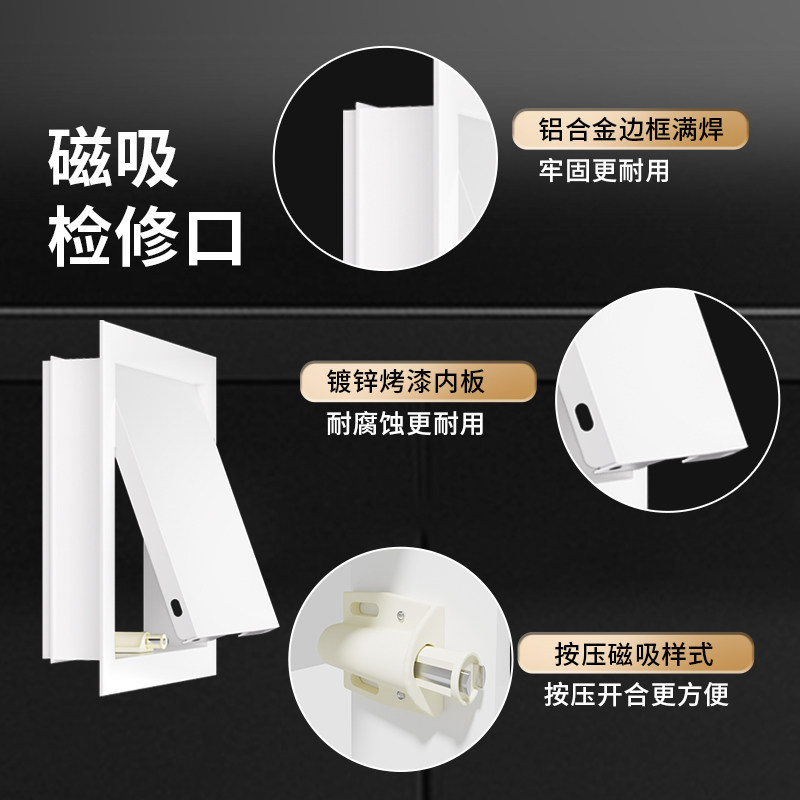 磁吸
检修口

铝合金边框满焊
牢固更耐用

镀锌烤漆内板
耐腐蚀更耐用

按压磁吸样式
按压开合更方便