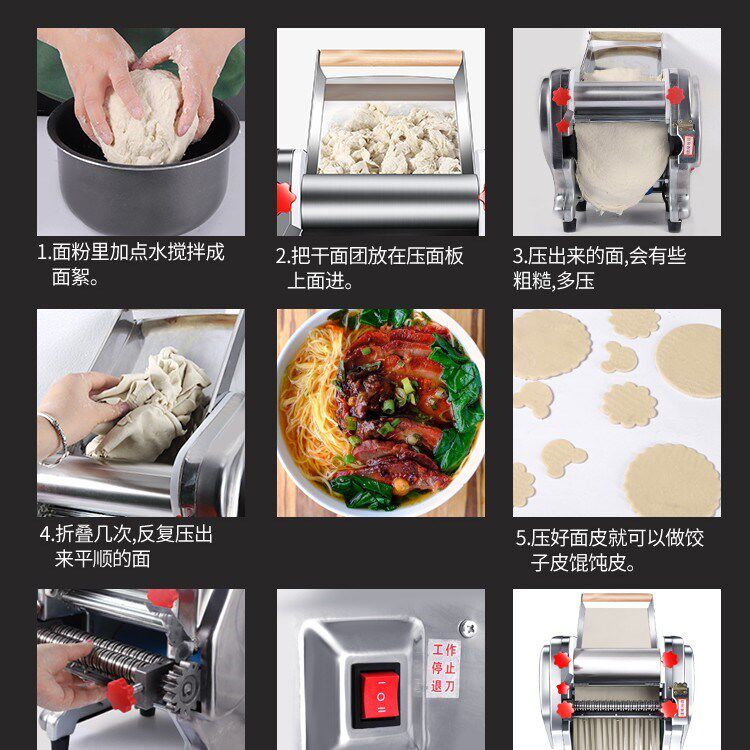 1.面粉里加点水搅拌成面絮。

2.把干面团放在压面板上面进。

3.压出来的面,会有些粗糙,多压

4.折叠几次,反复压出来平顺的面

5.压好面皮就可以做饺子皮馄饨皮。

工作
停止
退刀