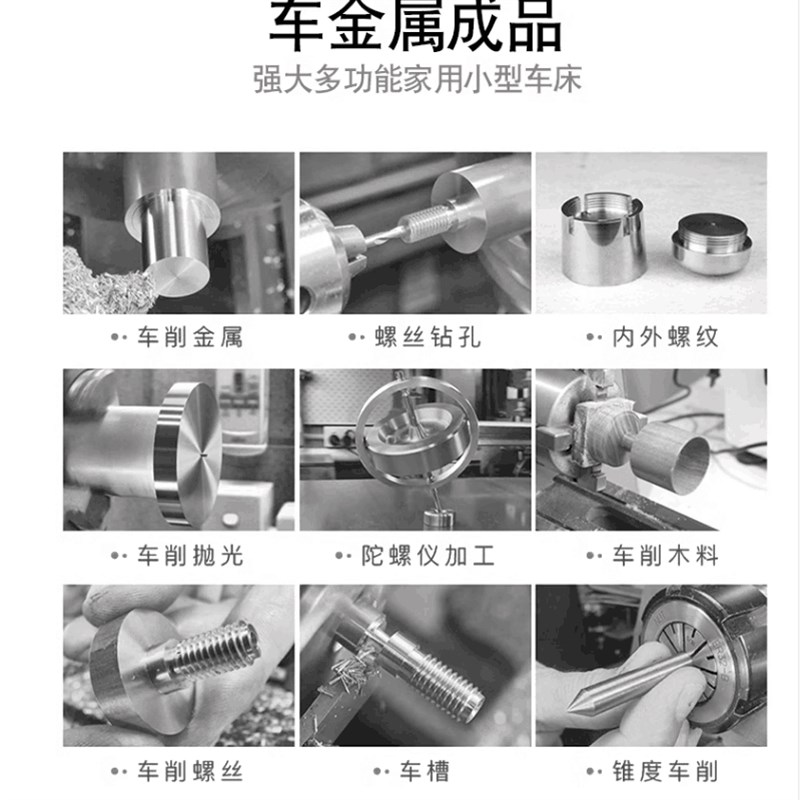 车金属成品

强大多功能家用小型车床

•· 车削金属

•· 螺丝钻孔

•· 内外螺纹

•· 车削抛光

•· 陀螺仪加工

•· 车削木料

•· 车削螺丝

•· 车槽

•· 锥度车削