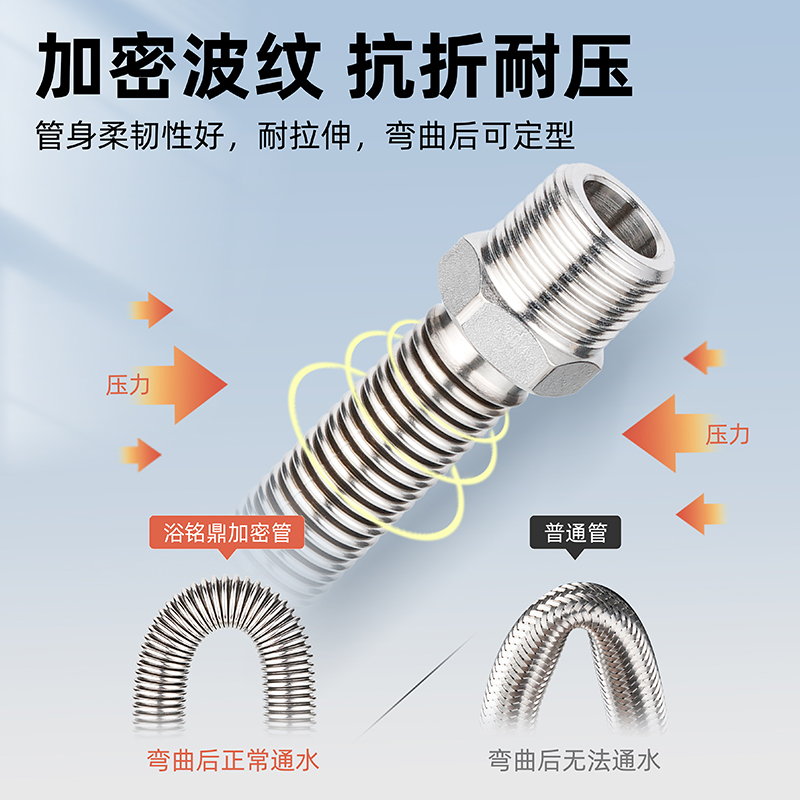 加密波纹 抗折耐压

管身柔韧性好，耐拉伸，弯曲后可定型

压力

压力

浴铭鼎加密管

普通管

弯曲后正常通水

弯曲后无法通水