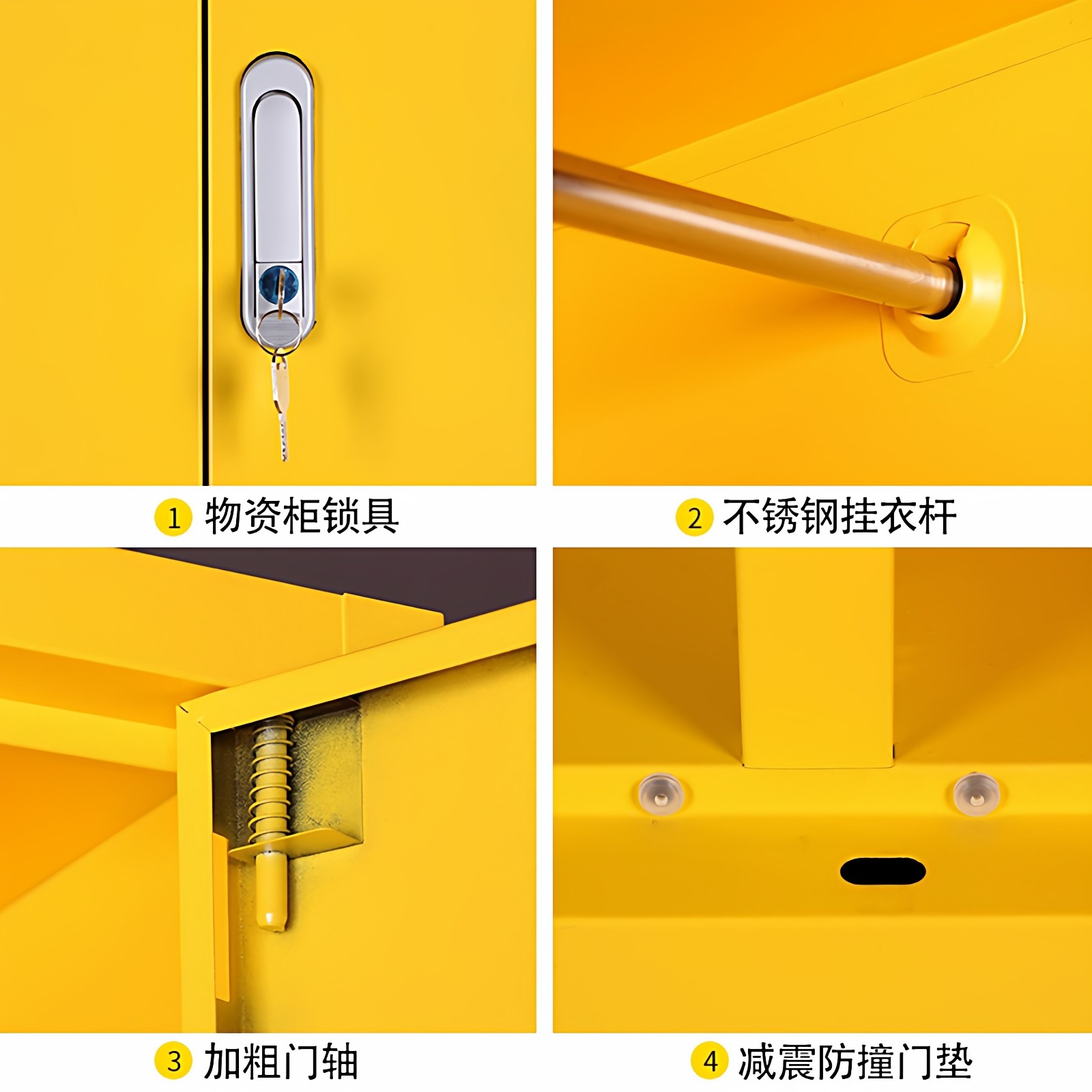 1 物资柜锁具

2 不锈钢挂衣杆

3 加粗门轴

4 减震防撞门垫